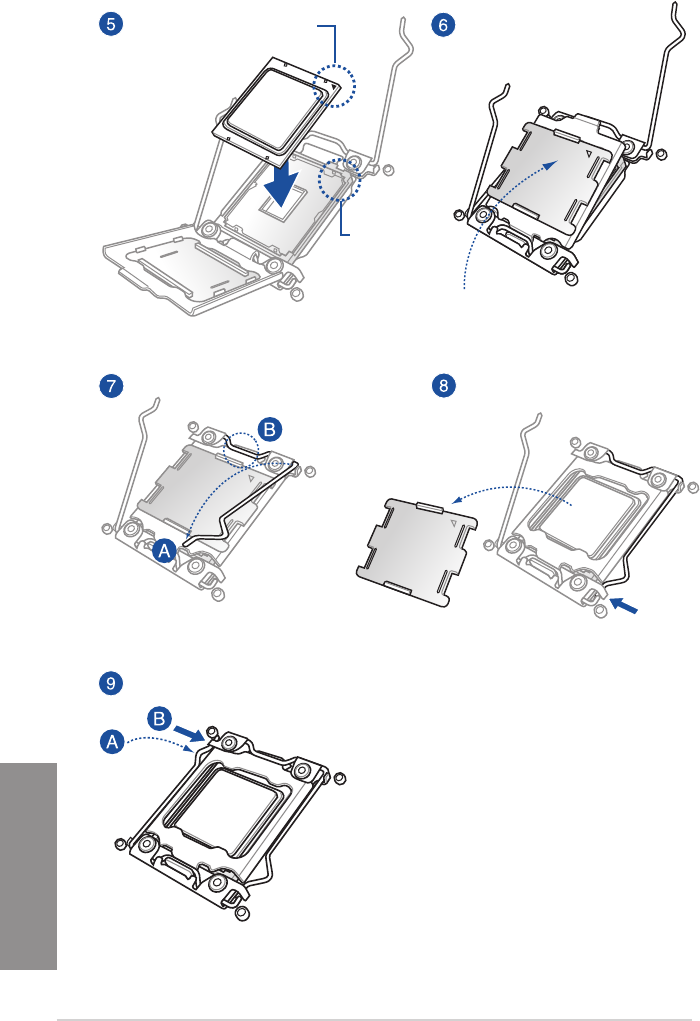 5

6

7

B

A

8

9

B

A