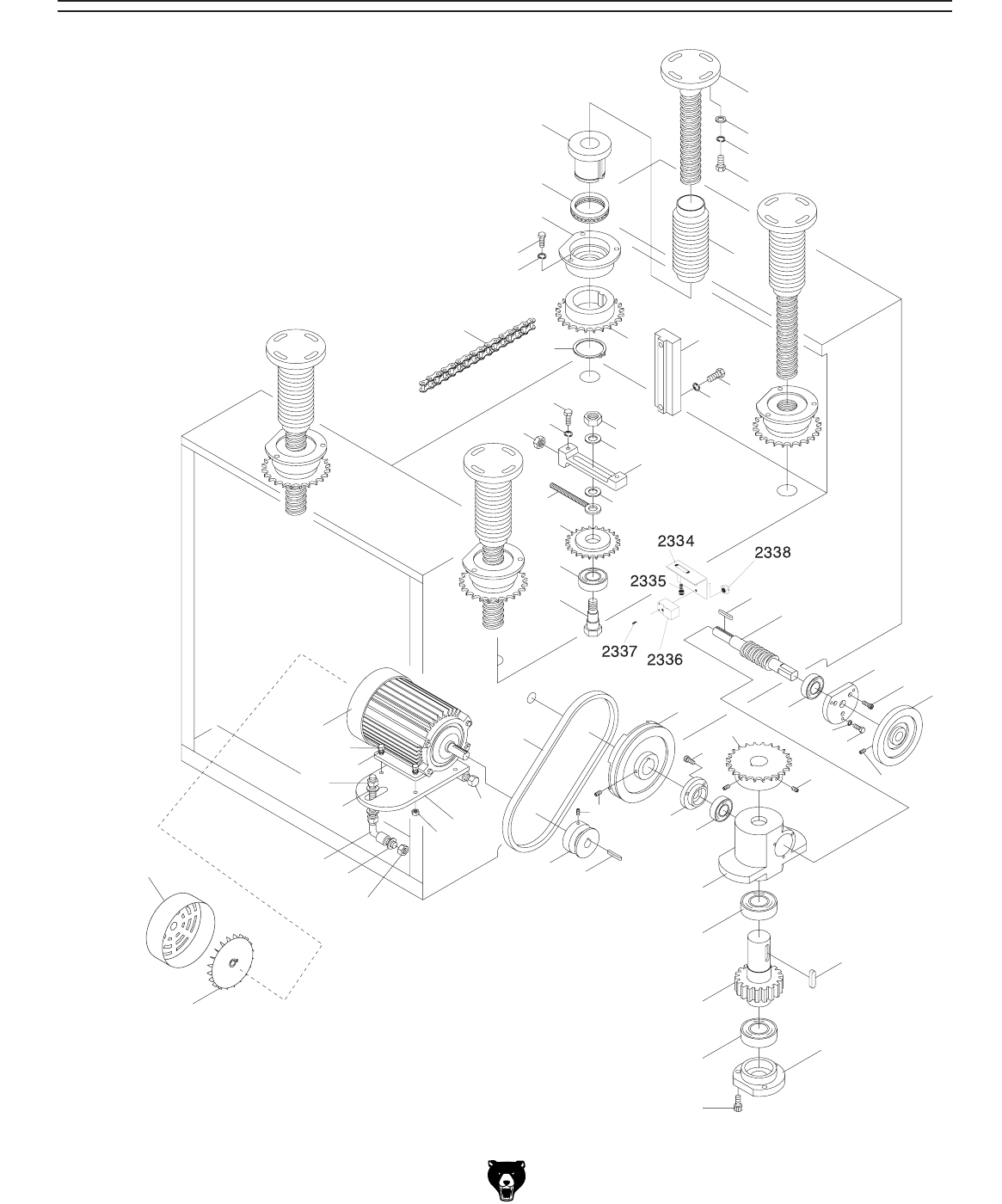 2334
2338
2335
2337
2336