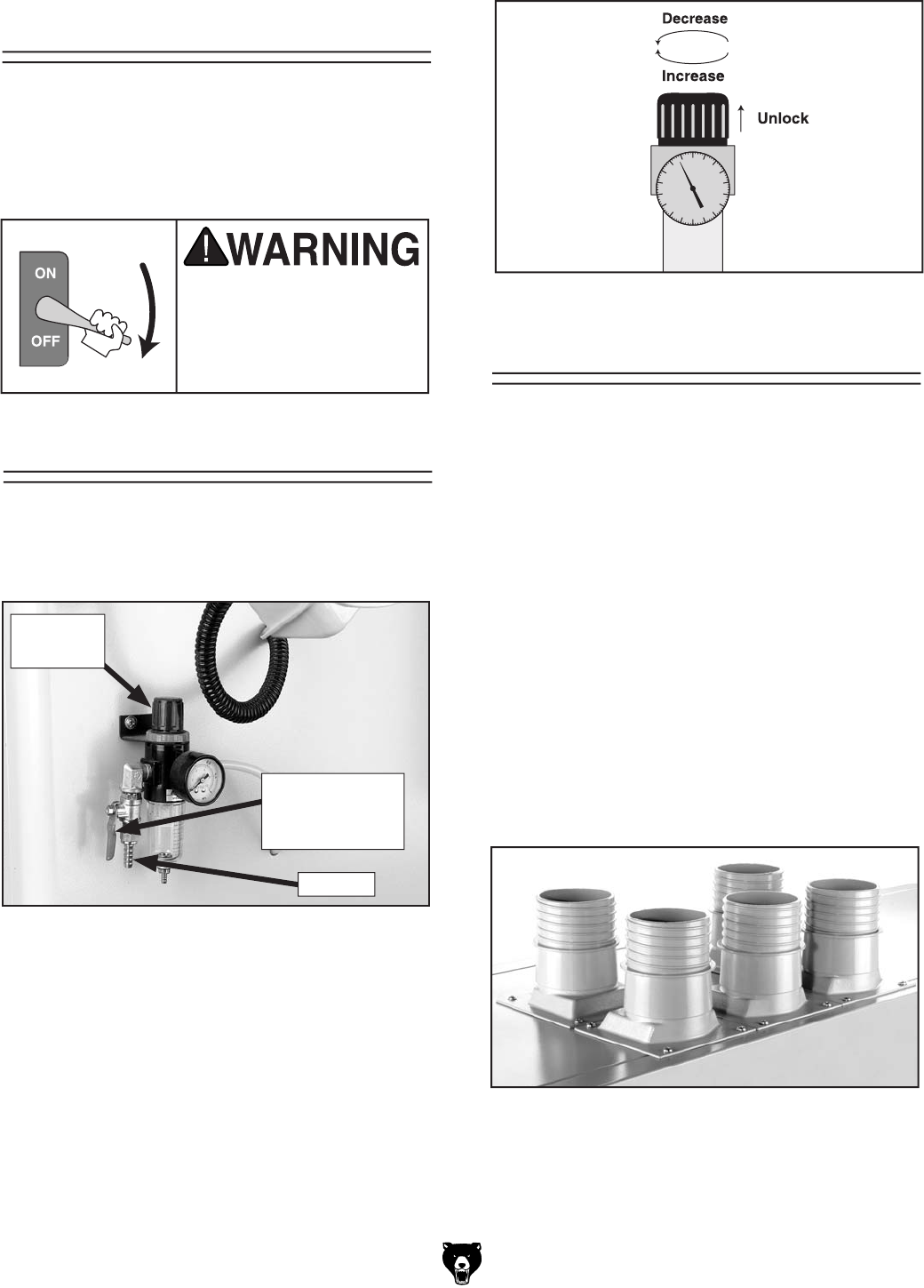 ON

OFF

WARNING

Decrease

Increase

Unlock