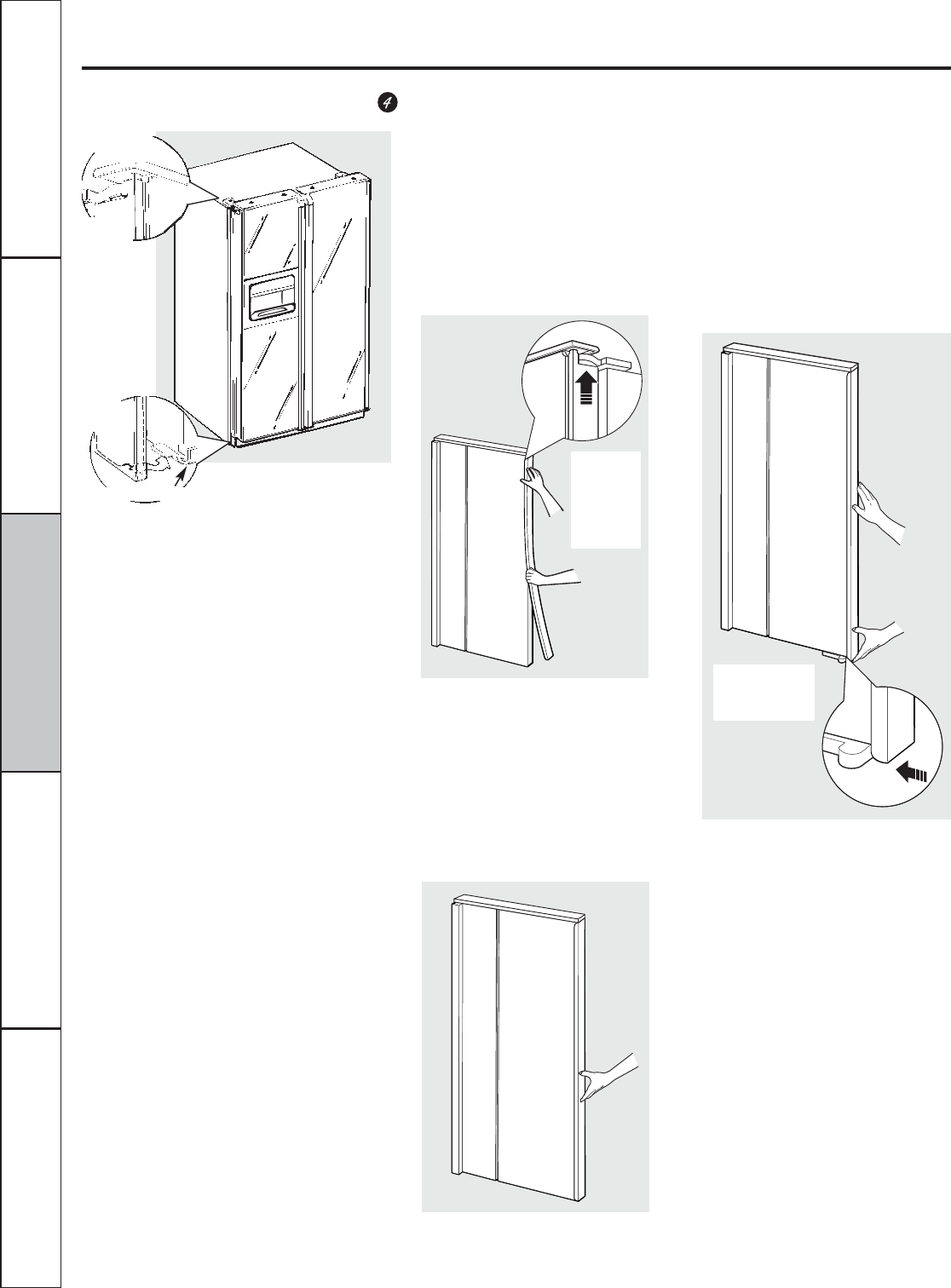 4