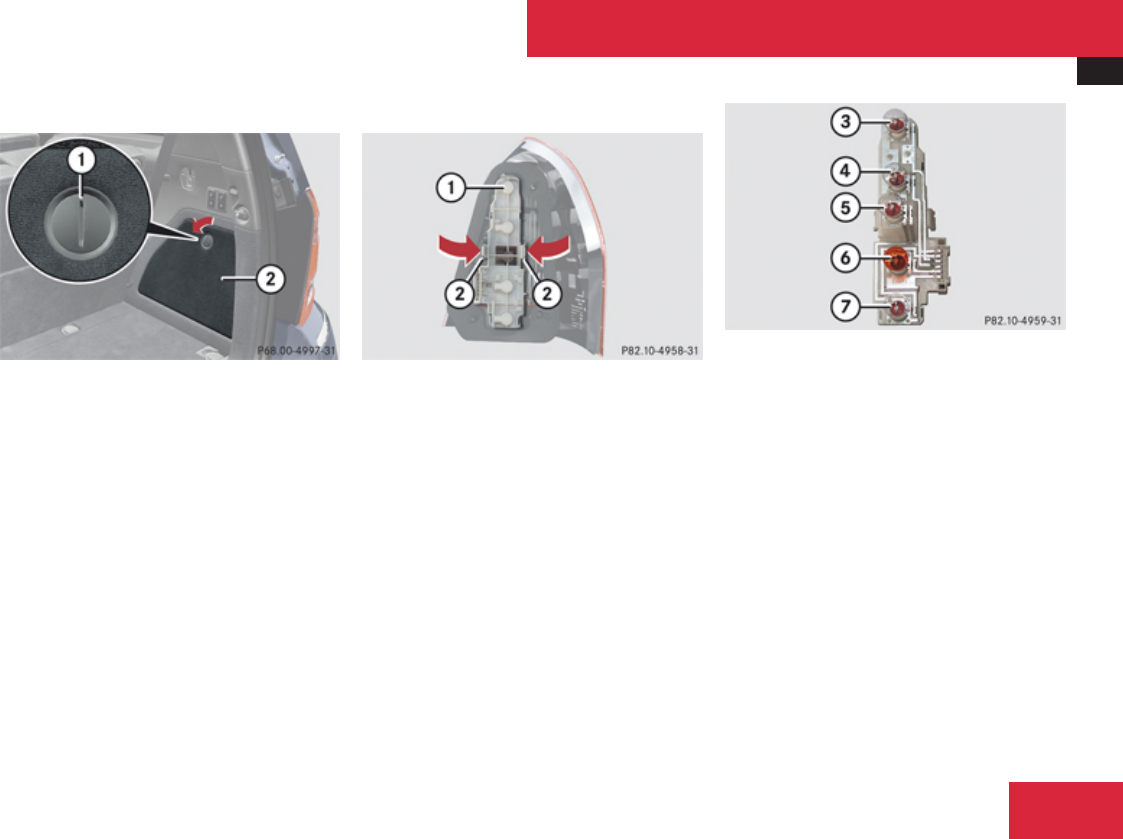 1
2
P68.00-4997-31

1
2
2
P82.10-4958-31

3
4
5
6
7
P82.10-4959-31