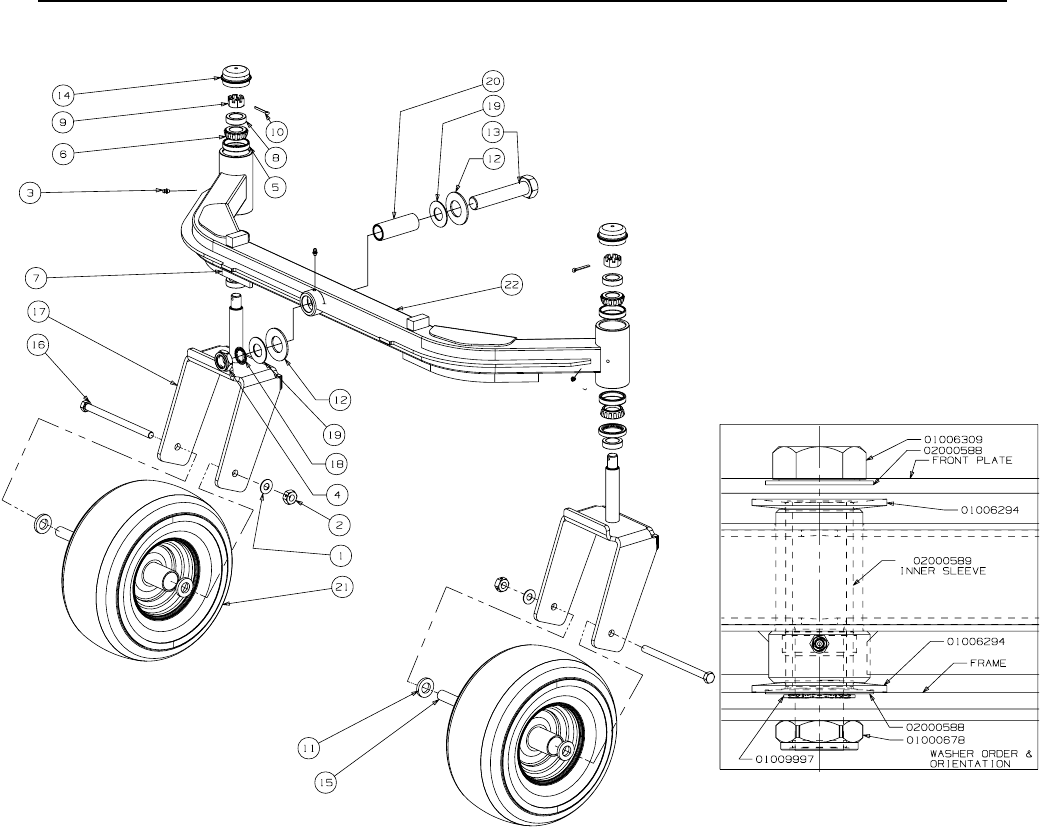 14
9
10
6
8
5
3
20
19
13
12
7
22
17
16
12
19
18
4
2
1
21
11
15

01006309
02000588
FRONT PLATE
01006294
02000589
INNER SLEEVE
01006294
FRAME
02000588
01000678
01009997
WASHER ORDER &
ORIENTATION