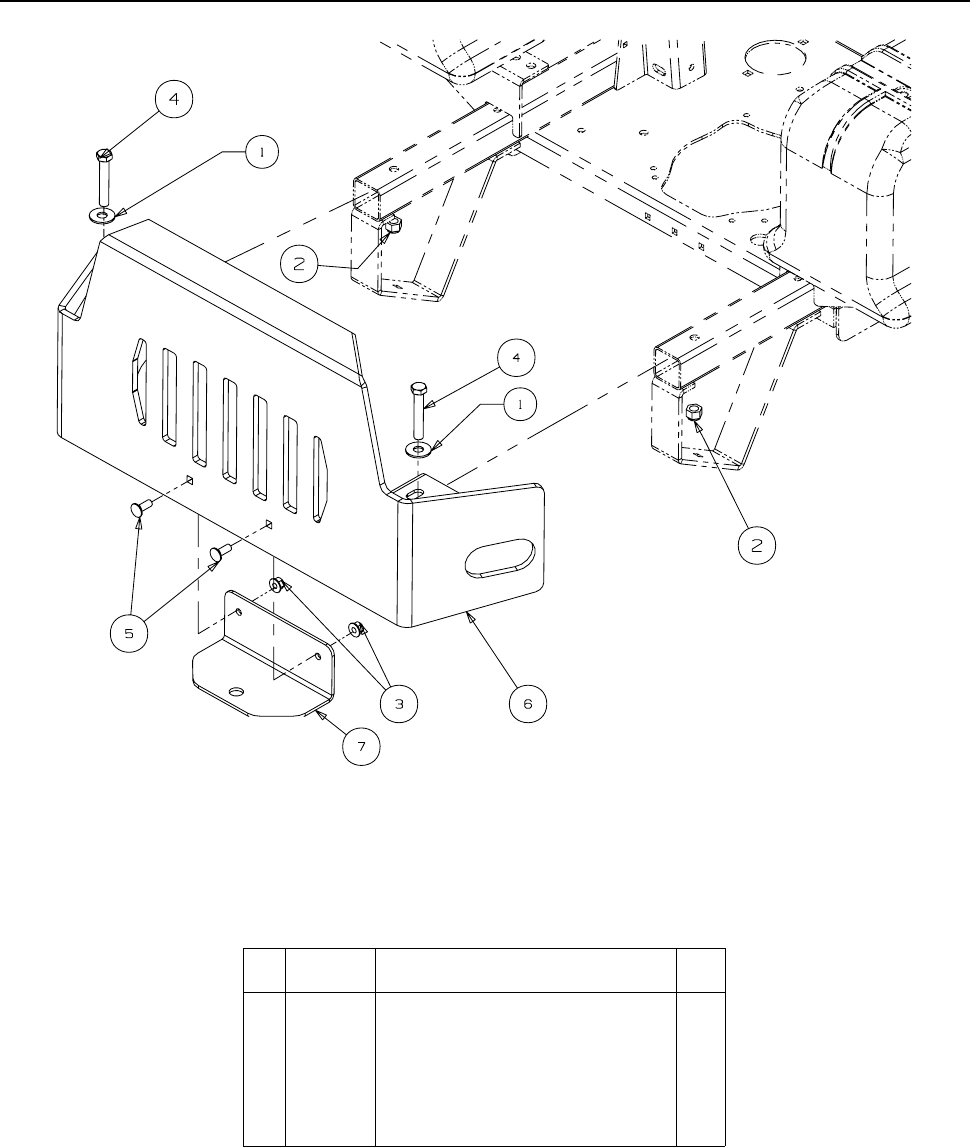 4
1
2
4
1
2
5
3
6
7