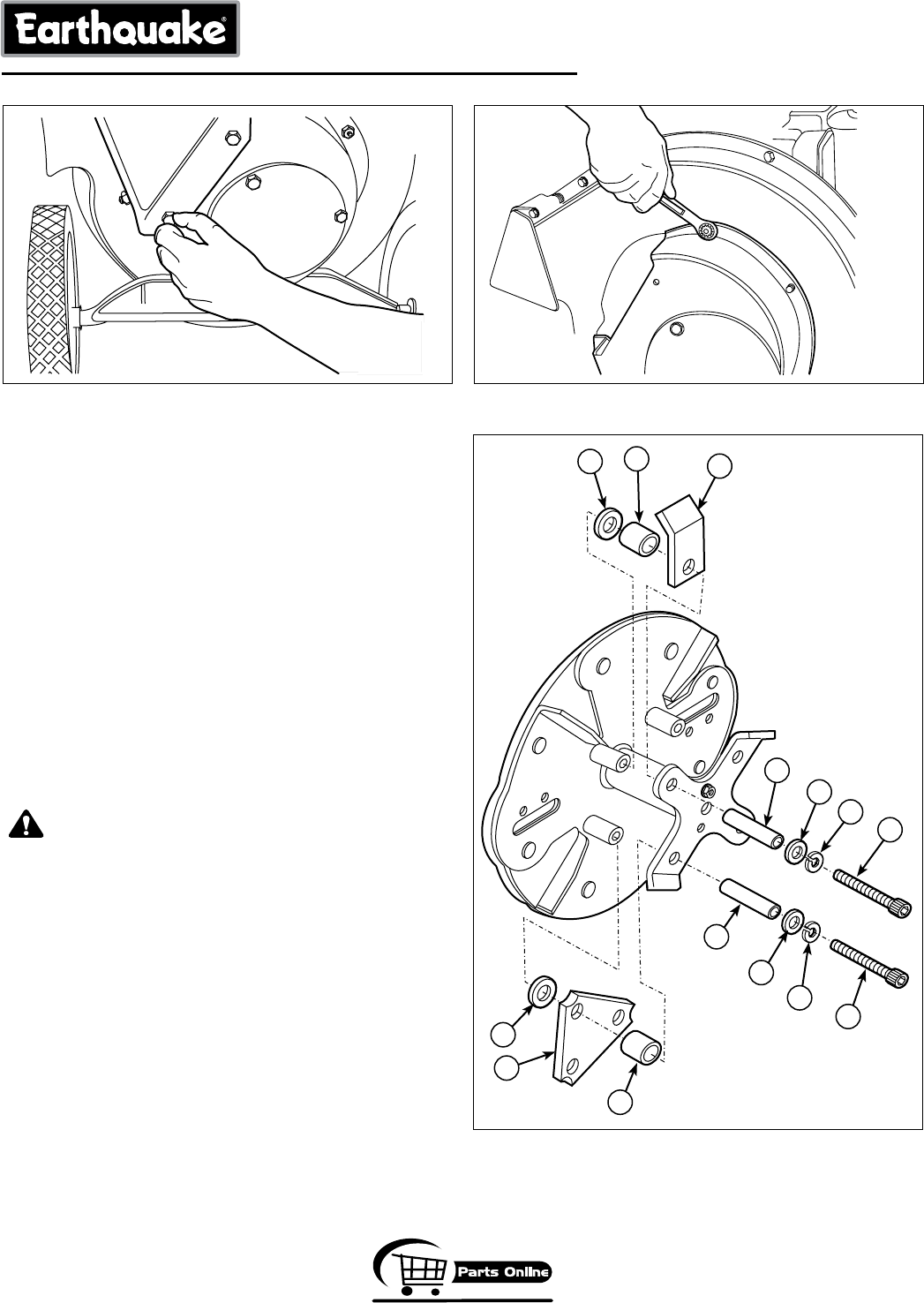 Earthquake®

Parts Online