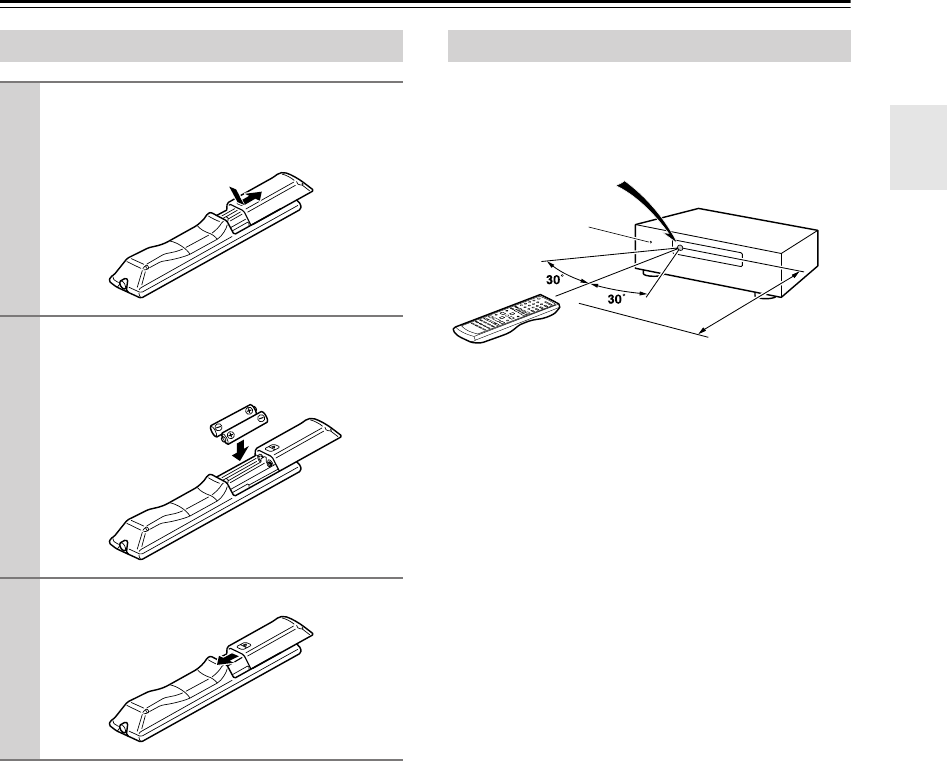 30˚
30˚