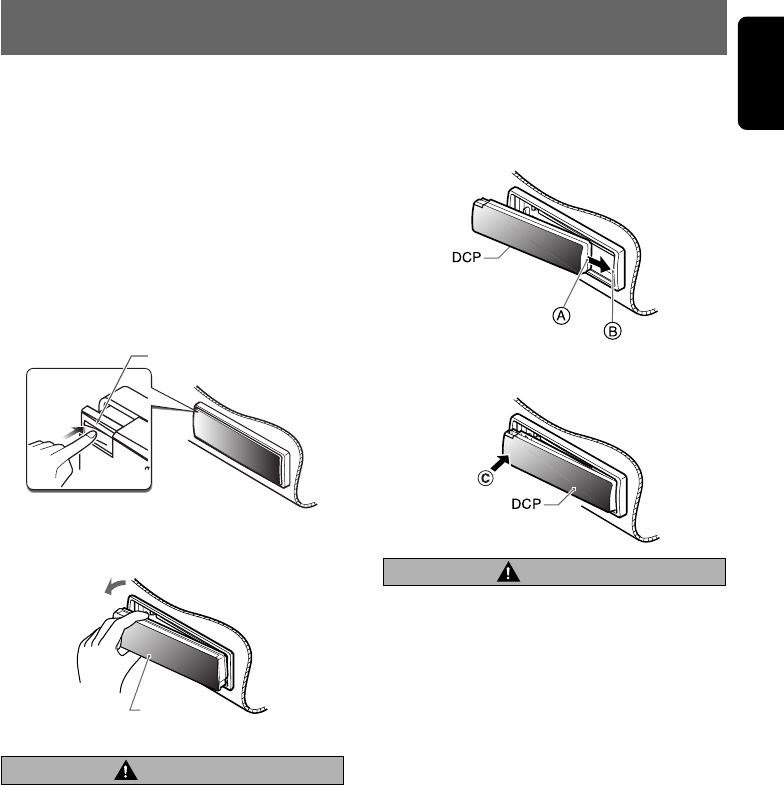 DCP
A
B
C
DCP