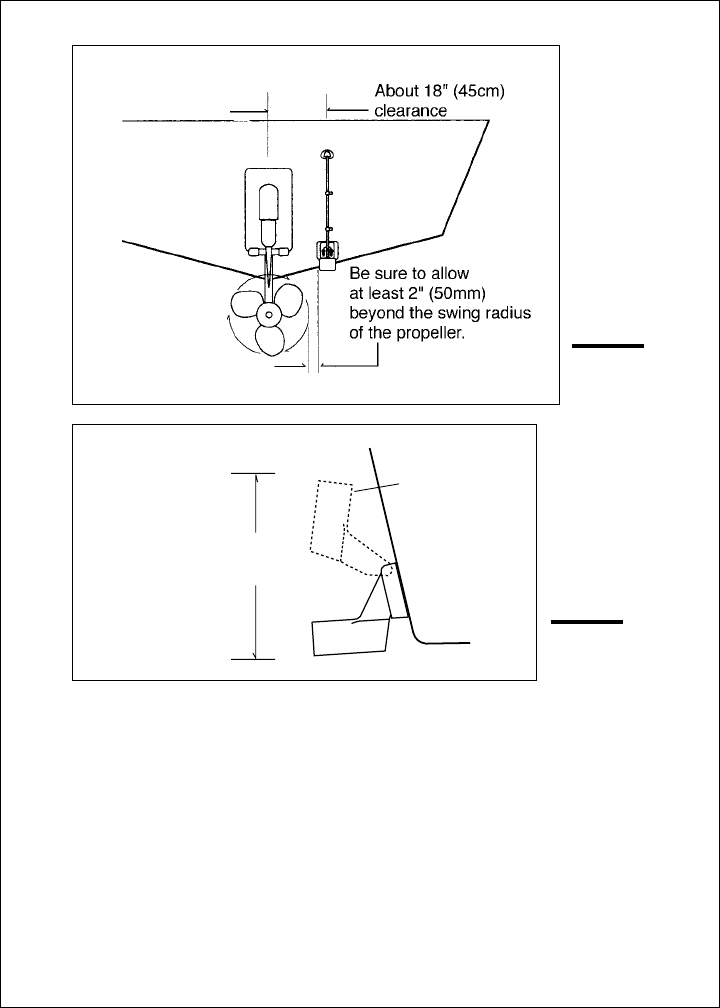 About 18" (45cm) clearance

Be sure to allow at least 2" (50mm) beyond the swing radius of the propeller.