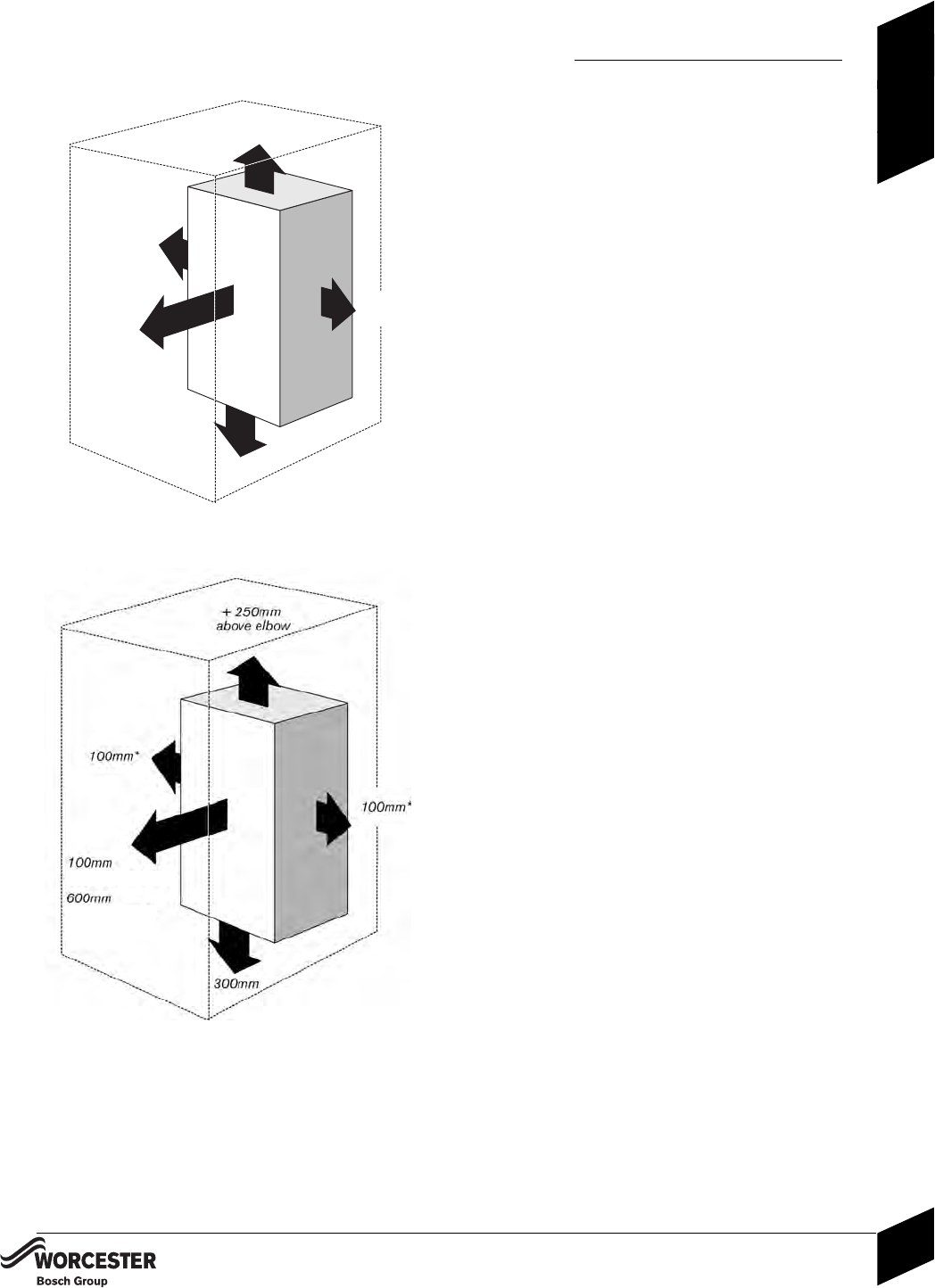 + 250mm above elbow

100mm*

100mm*

100mm

600mm

300mm

WORCESTER
Bosch Group