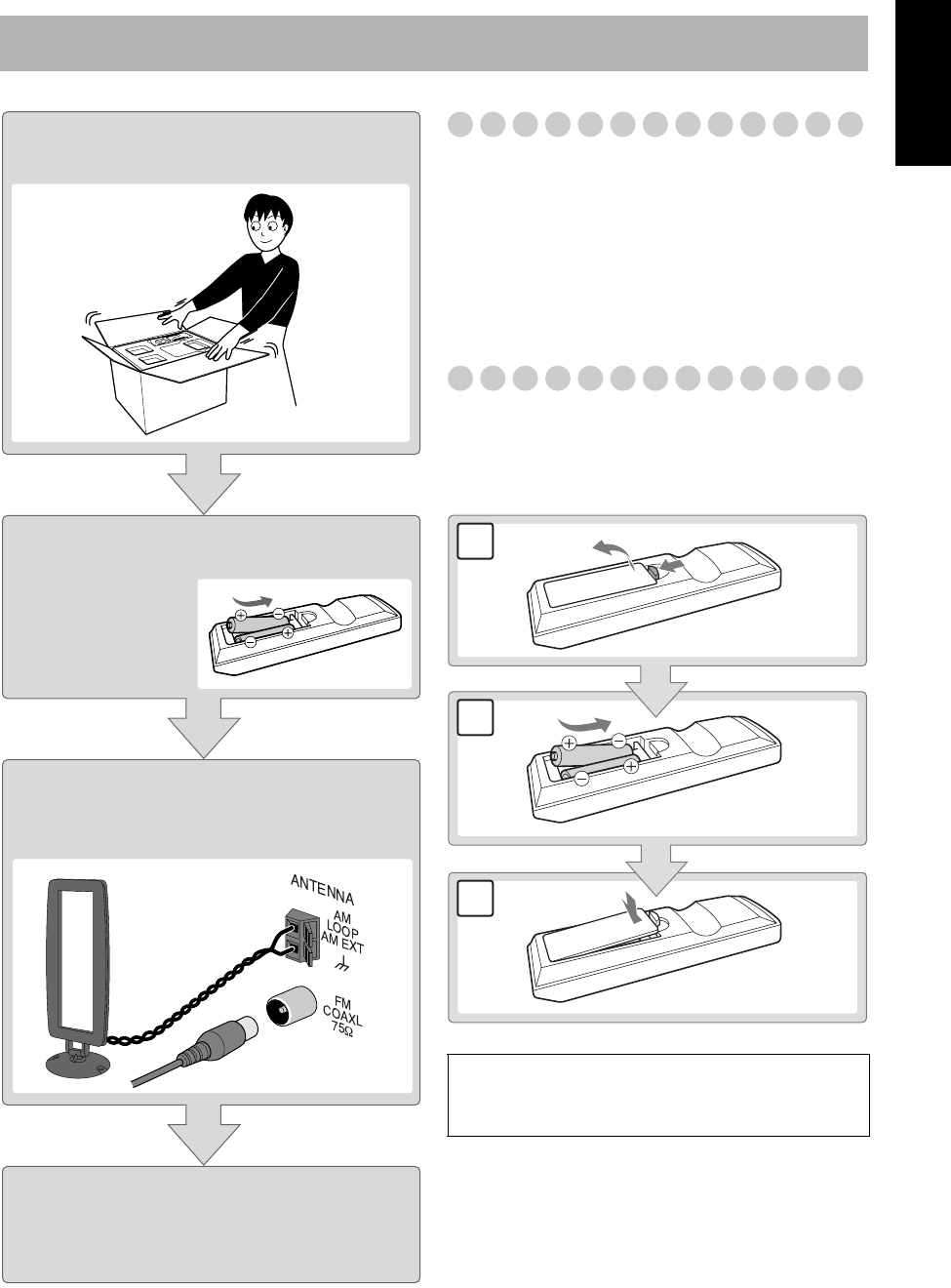 ANTENNA
AM LOOP
AM EXT
FM COAXL 75Ω