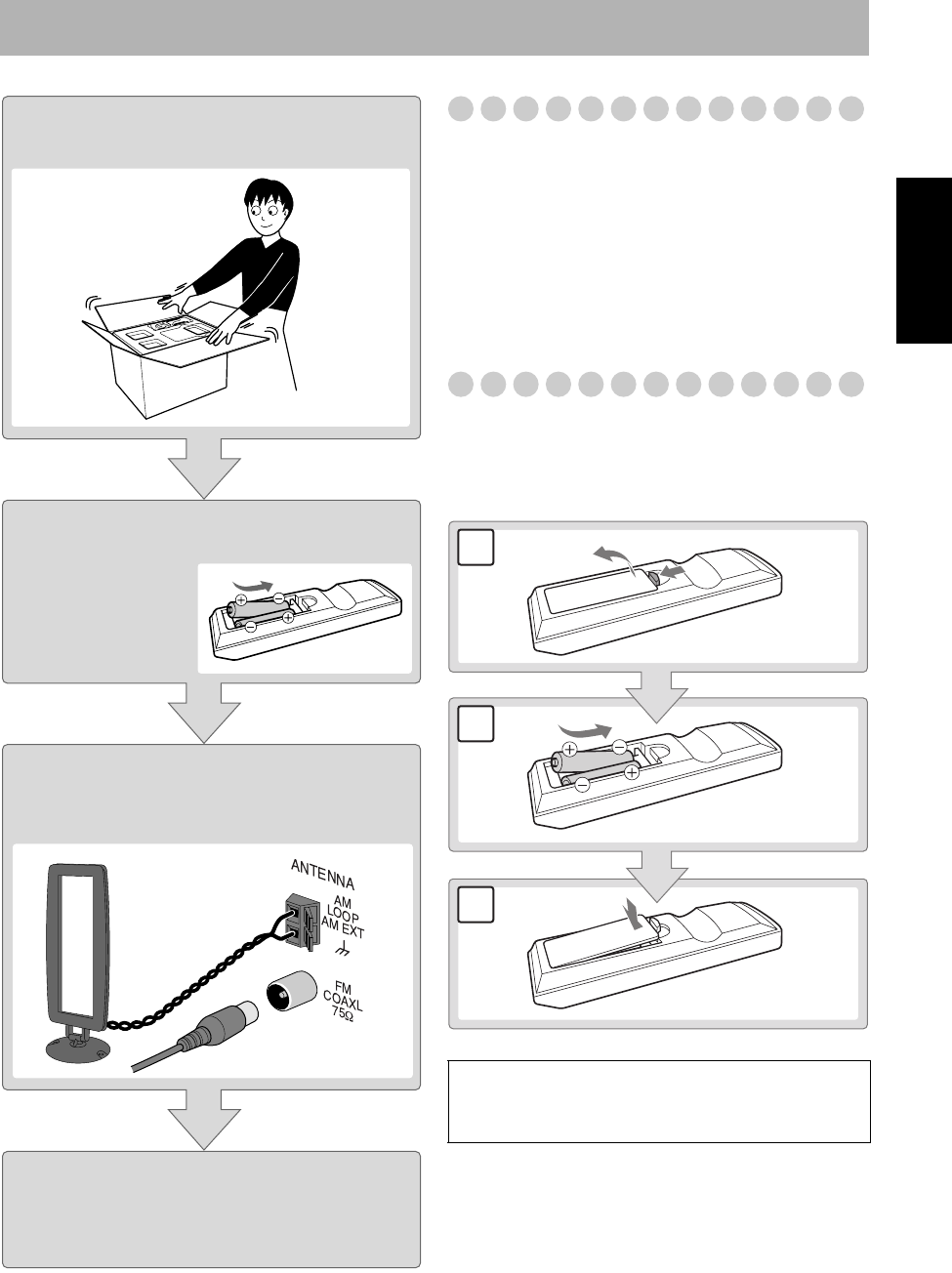 ANTENNA
AM LOOP
AM EXT
FM COAXL 75Ω