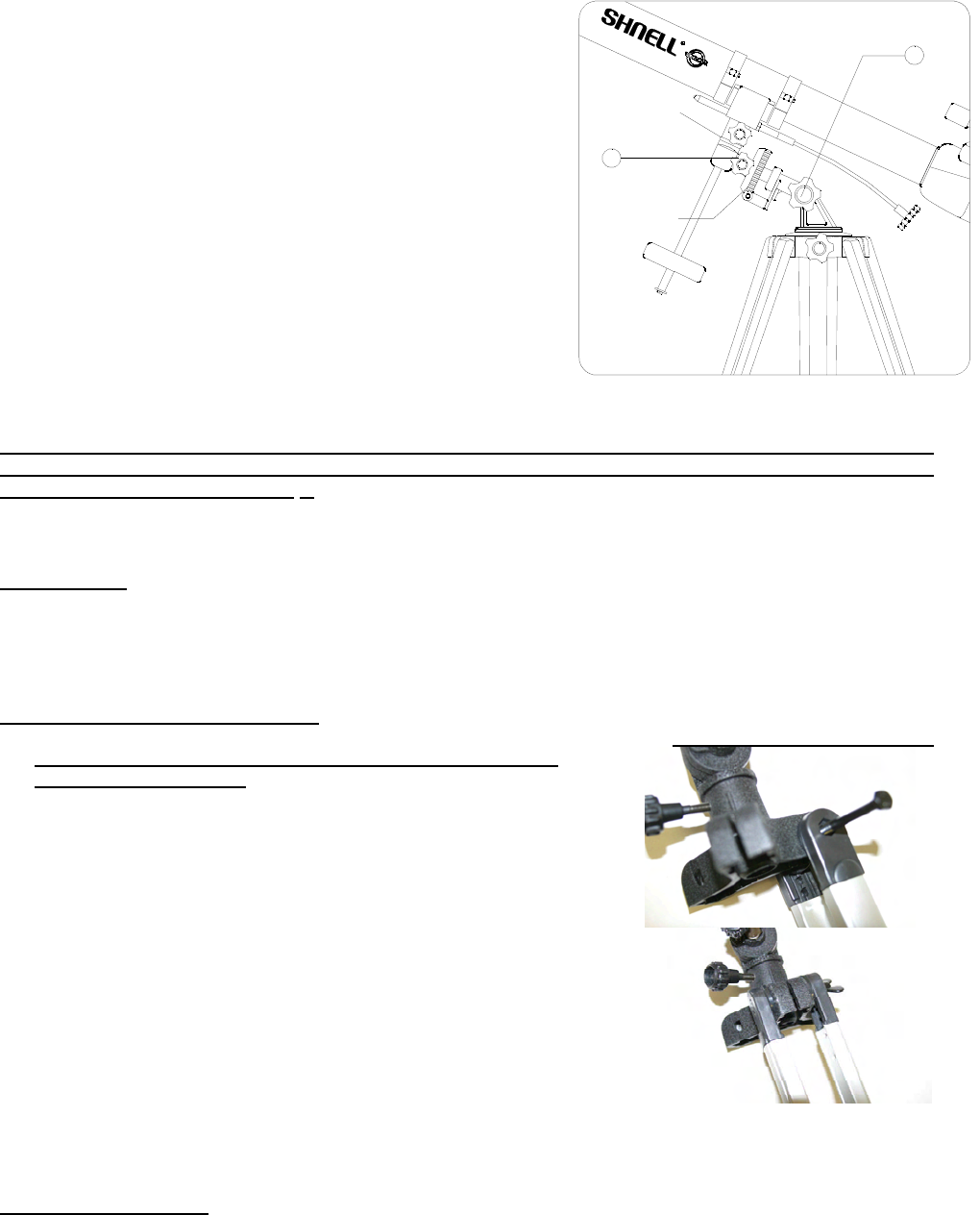 SHNELL