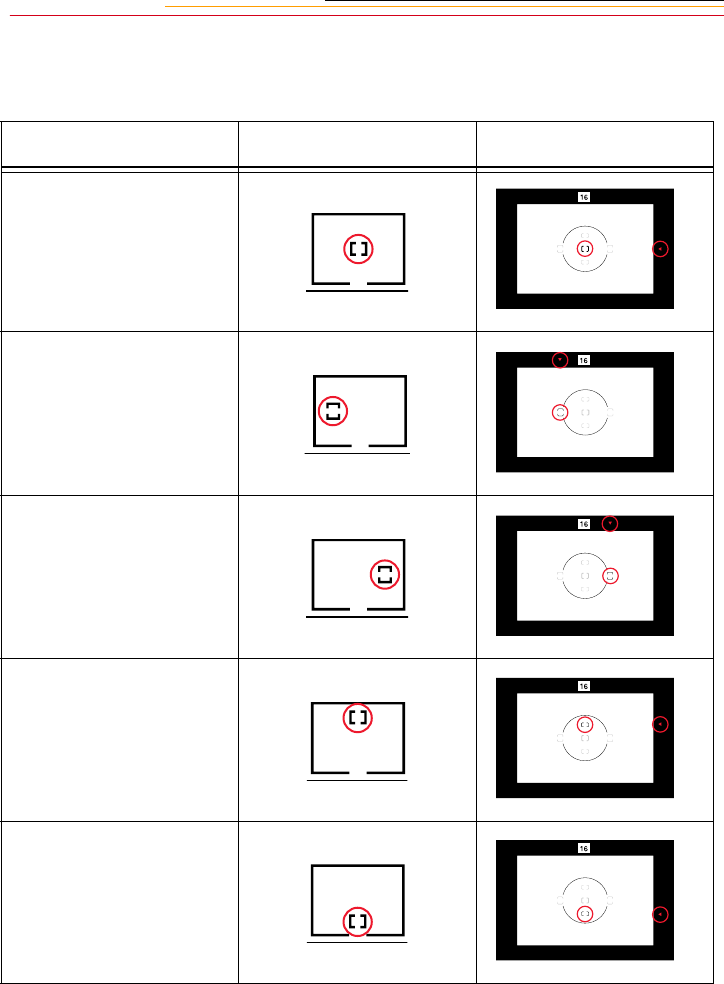 16

16

16

16

16