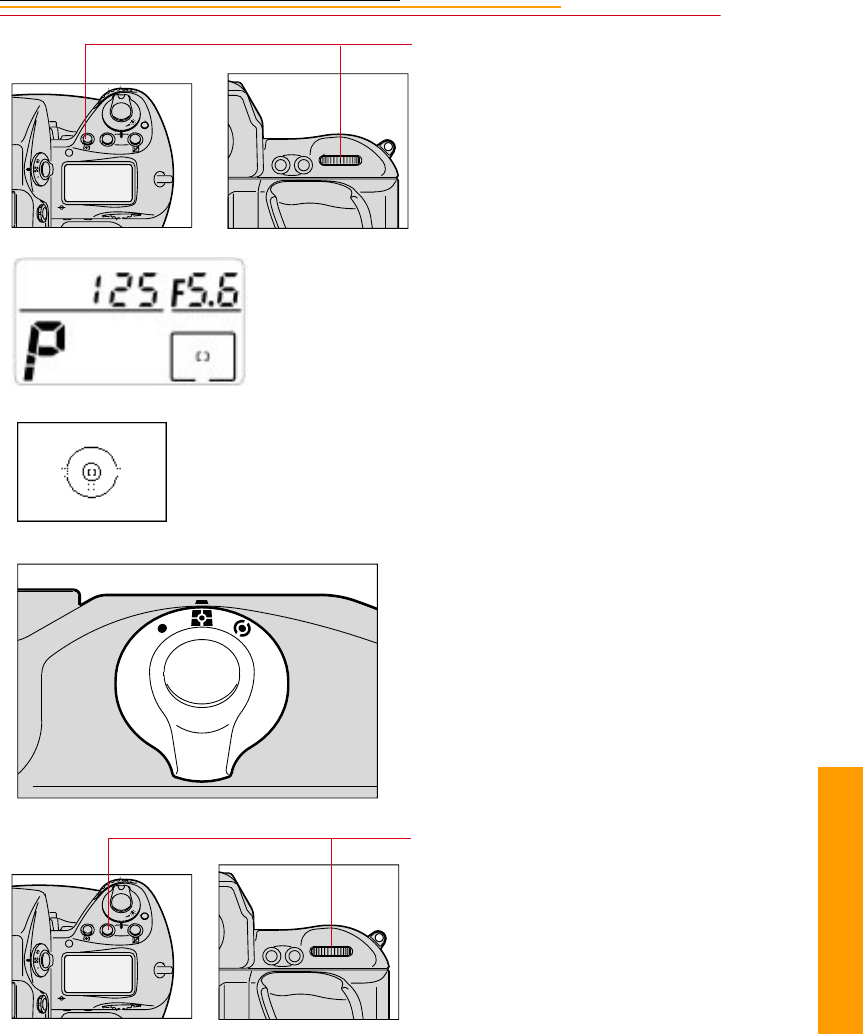 125 F5.6
P