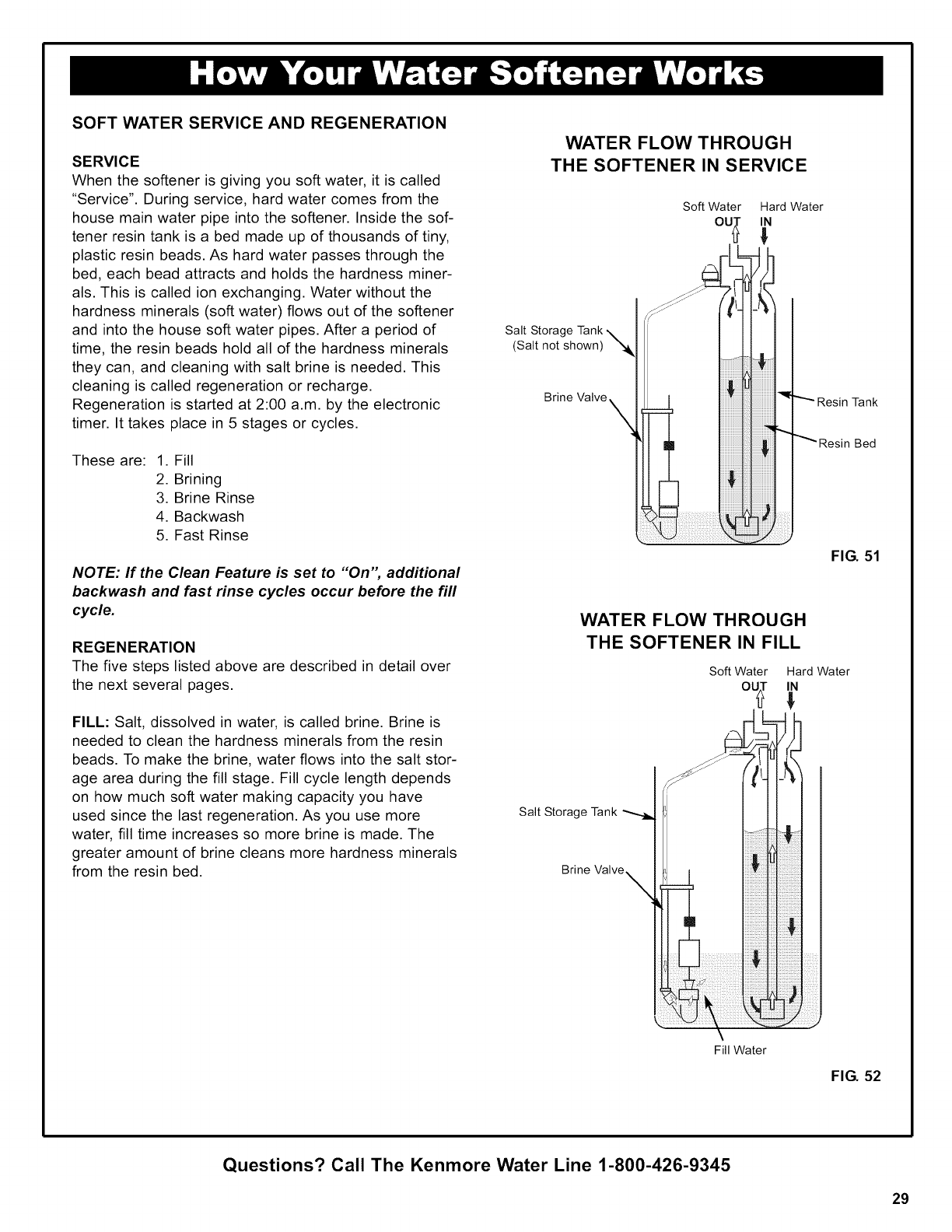 How Your Water Softener Works

SOFT WATER SERVICE AND REGENERATION

SERVICE
When the softener is giving you soft water, it is called "Service". During service, hard water comes from the house main water pipe into the softener. Inside the softener resin tank is a bed made up of thousands of tiny, plastic resin beads. As hard water passes through the bed, each bead attracts and holds the hardness minerals. This is called ion exchanging. Water without the hardness minerals (soft water) flows out of the softener and into the house soft water pipes. After a period of time, the resin beads hold all of the hardness minerals they can, and cleaning with salt brine is needed. This cleaning is called regeneration or recharge. Regeneration is started at 2:00 a.m. by the electronic timer. It takes place in 5 stages or cycles.

These are: 1. Fill
2. Brining
3. Brine Rinse
4. Backwash
5. Fast Rinse

NOTE: If the Clean Feature is set to "On", additional backwash and fast rinse cycles occur before the fill cycle.

REGENERATION
The five steps listed above are described in detail over the next several pages.

FILL: Salt, dissolved in water, is called brine. Brine is needed to clean the hardness minerals from the resin beads. To make the brine, water flows into the salt storage area during the fill stage. Fill cycle length depends on how much soft water making capacity you have used since the last regeneration. As you use more water, fill time increases so more brine is made. The greater amount of brine cleans more hardness minerals from the resin bed.

WATER FLOW THROUGH THE SOFTENER IN SERVICE

Soft Water OUT
Hard Water IN
Salt Storage Tank (Salt not shown)
Brine Valve
Resin Tank
Resin Bed

FIG. 51

WATER FLOW THROUGH THE SOFTENER IN FILL

Soft Water OUT
Hard Water IN
Salt Storage Tank
Brine Valve
Fill Water

FIG. 52

Questions? Call The Kenmore Water Line 1-800-426-9345

29