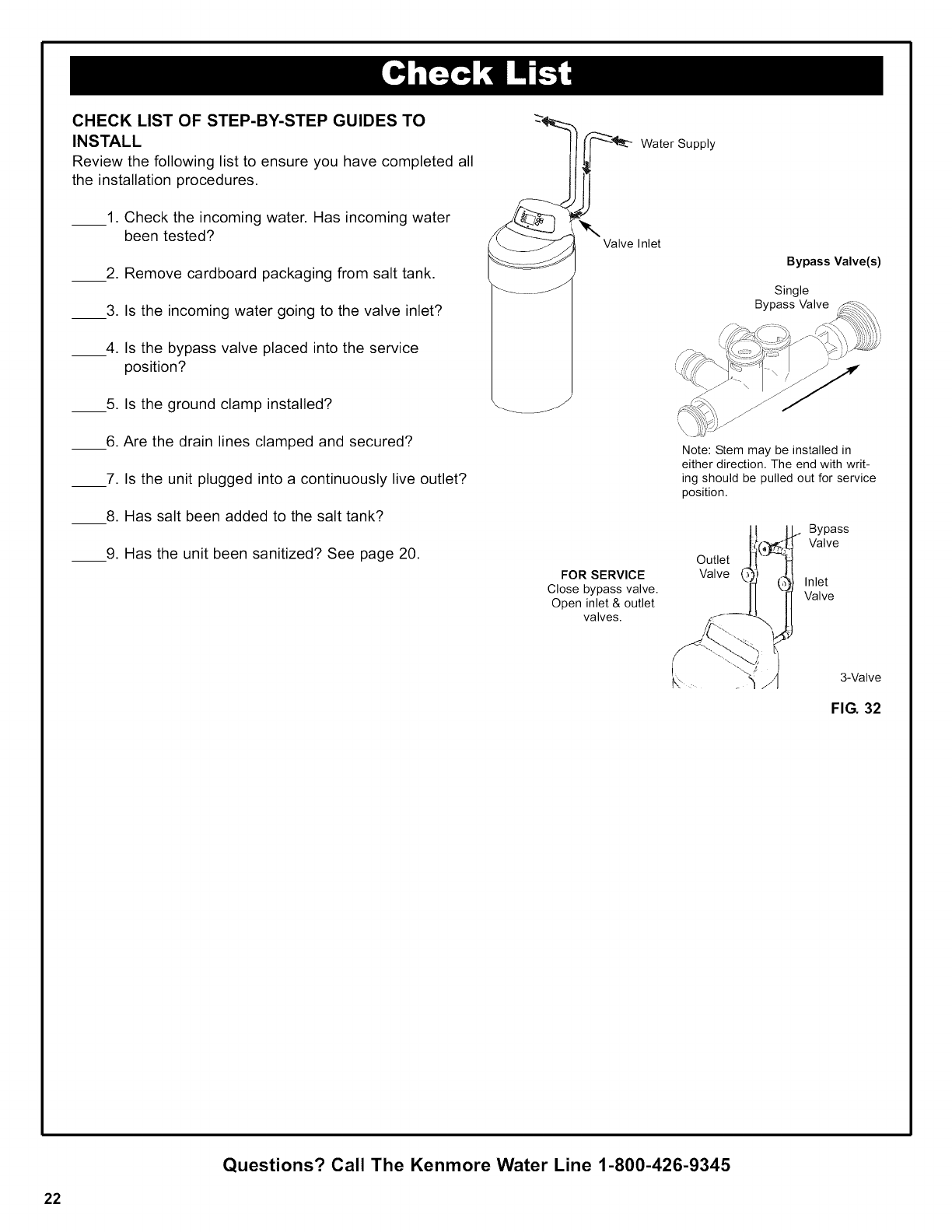 Check List

CHECK LIST OF STEP-BY-STEP GUIDES TO INSTALL

Review the following list to ensure you have completed all the installation procedures.

____1. Check the incoming water. Has incoming water been tested?

____2. Remove cardboard packaging from salt tank.

____3. Is the incoming water going to the valve inlet?

____4. Is the bypass valve placed into the service position?

____5. Is the ground clamp installed?

____6. Are the drain lines clamped and secured?

____7. Is the unit plugged into a continuously live outlet?

____8. Has salt been added to the salt tank?

____9. Has the unit been sanitized? See page 20.

Water Supply

Valve Inlet

Bypass Valve(s)

Single Bypass Valve

Note: Stem may be installed in either direction. The end with writing should be pulled out for service position.

FOR SERVICE
Close bypass valve. Open inlet & outlet valves.

Outlet Valve

Bypass Valve

Inlet Valve

3-Valve

FIG. 32

Questions? Call The Kenmore Water Line 1-800-426-9345

22