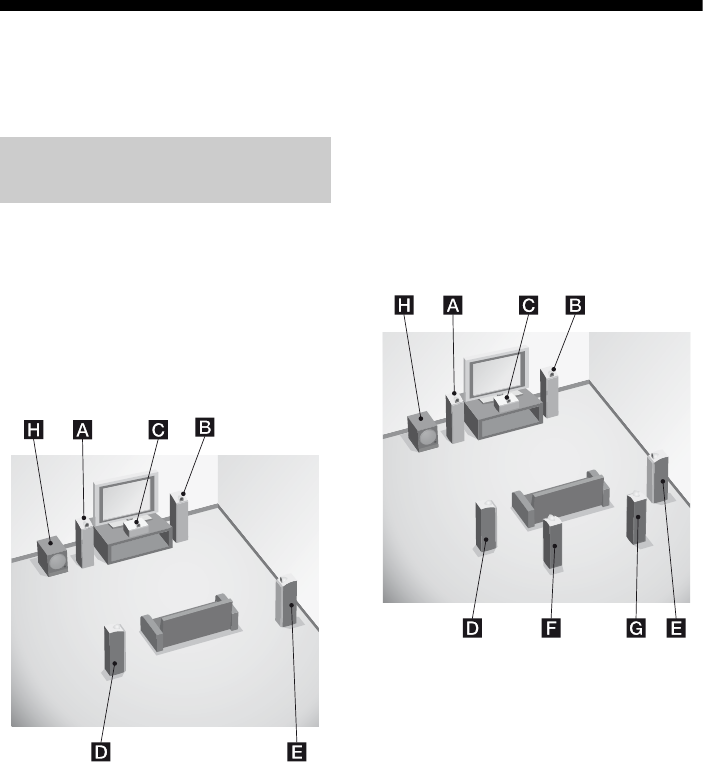 H A C B

D E

H A C B

D F G E