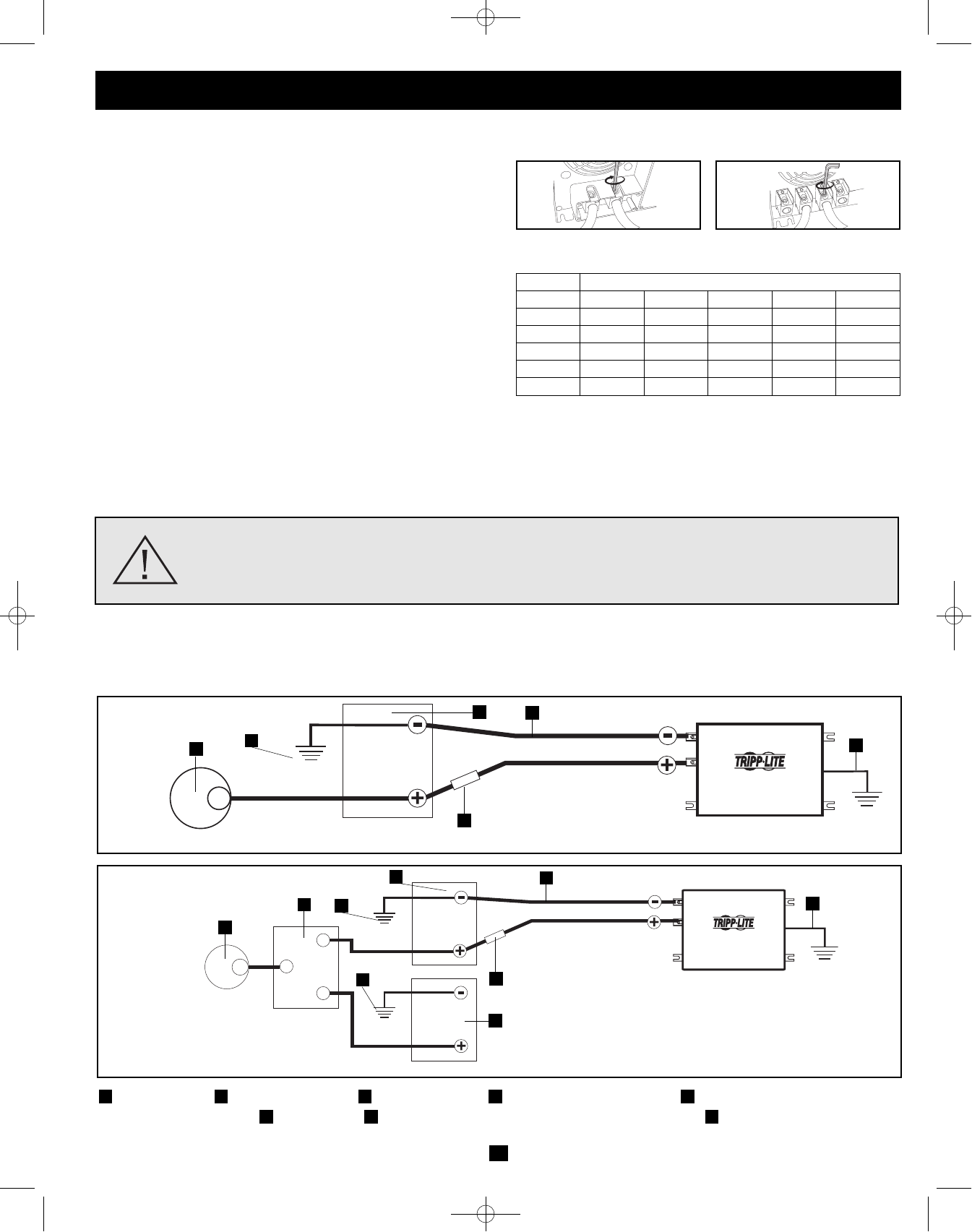 TRIPP·LITE

TRIPP·LITE