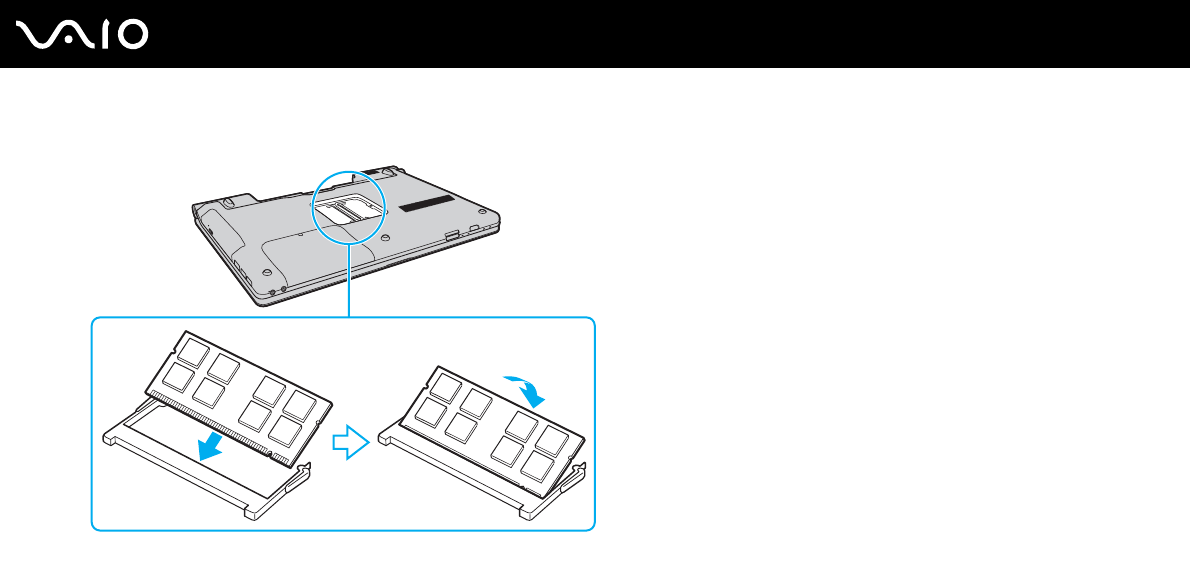 VAIO