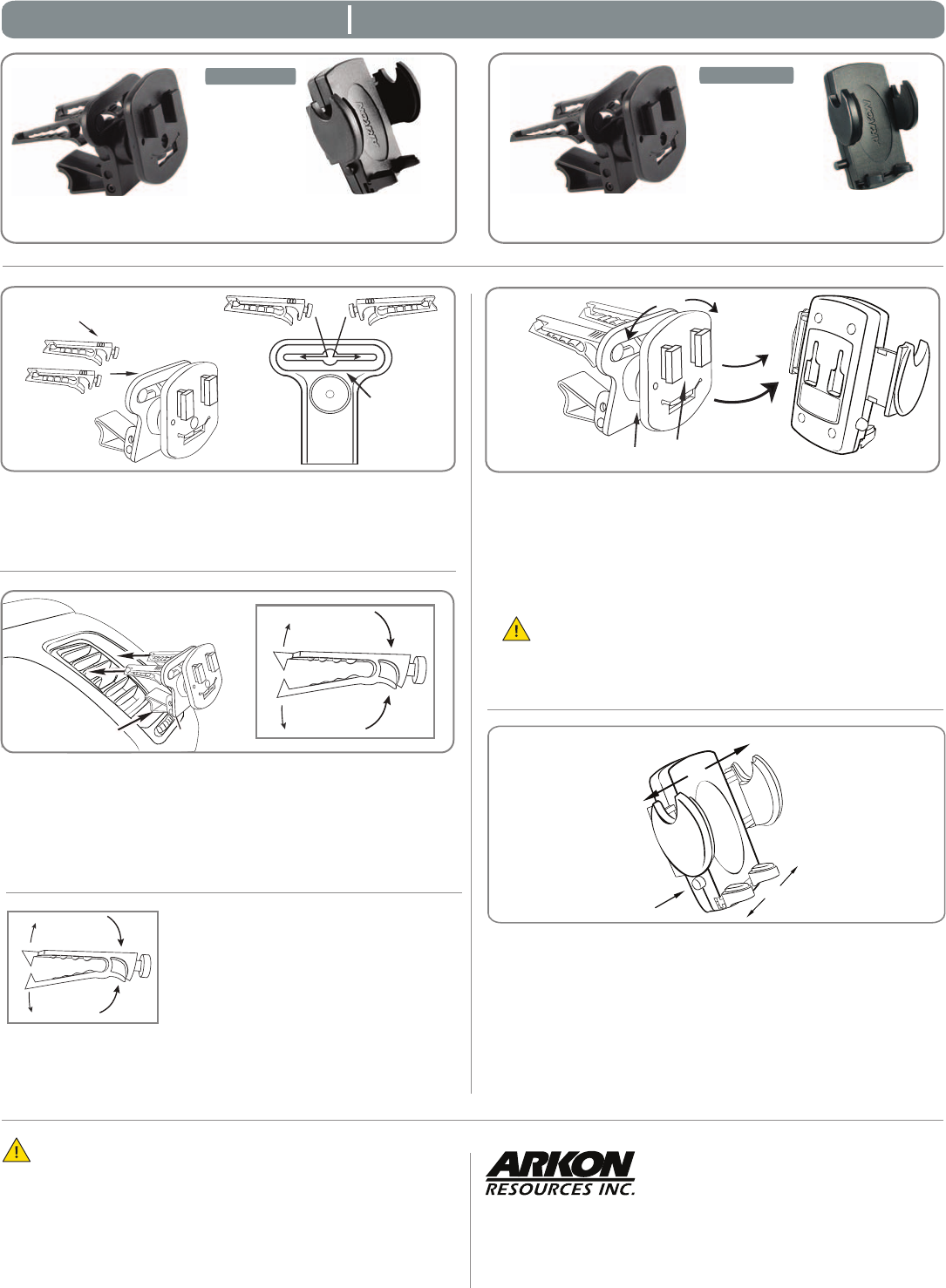 ARKON
ARKON
ARKON
RESOURCES INC.