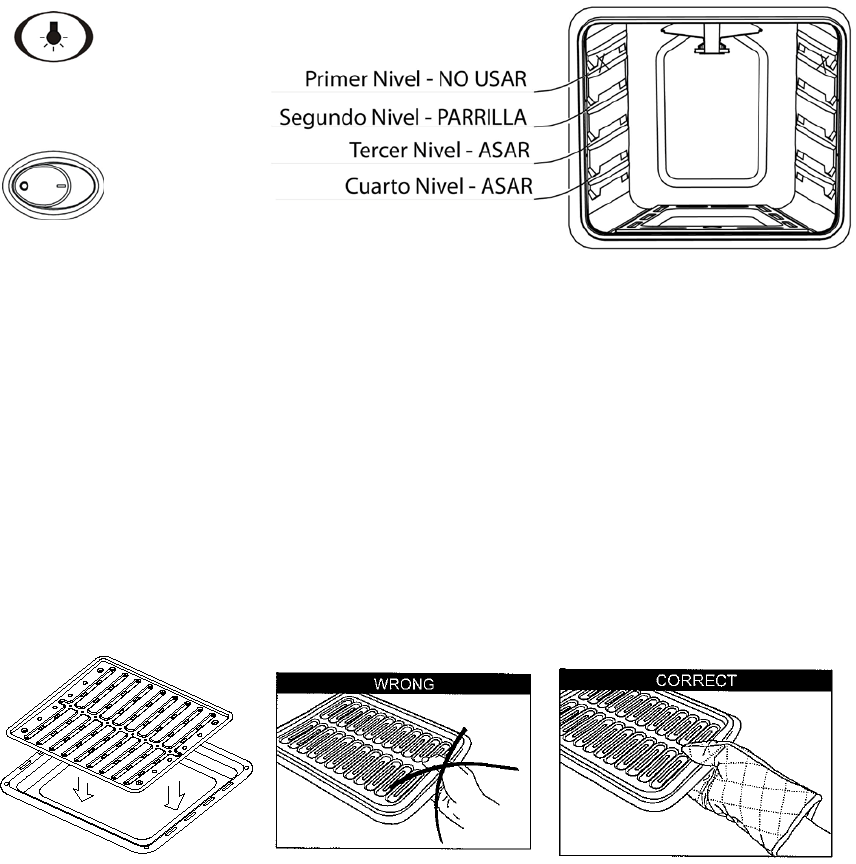 Primer Nivel - NO USAR
Segundo Nivel - PARRILLA
Tercer Nivel - ASAR
Cuarto Nivel - ASAR

WRONG

CORRECT