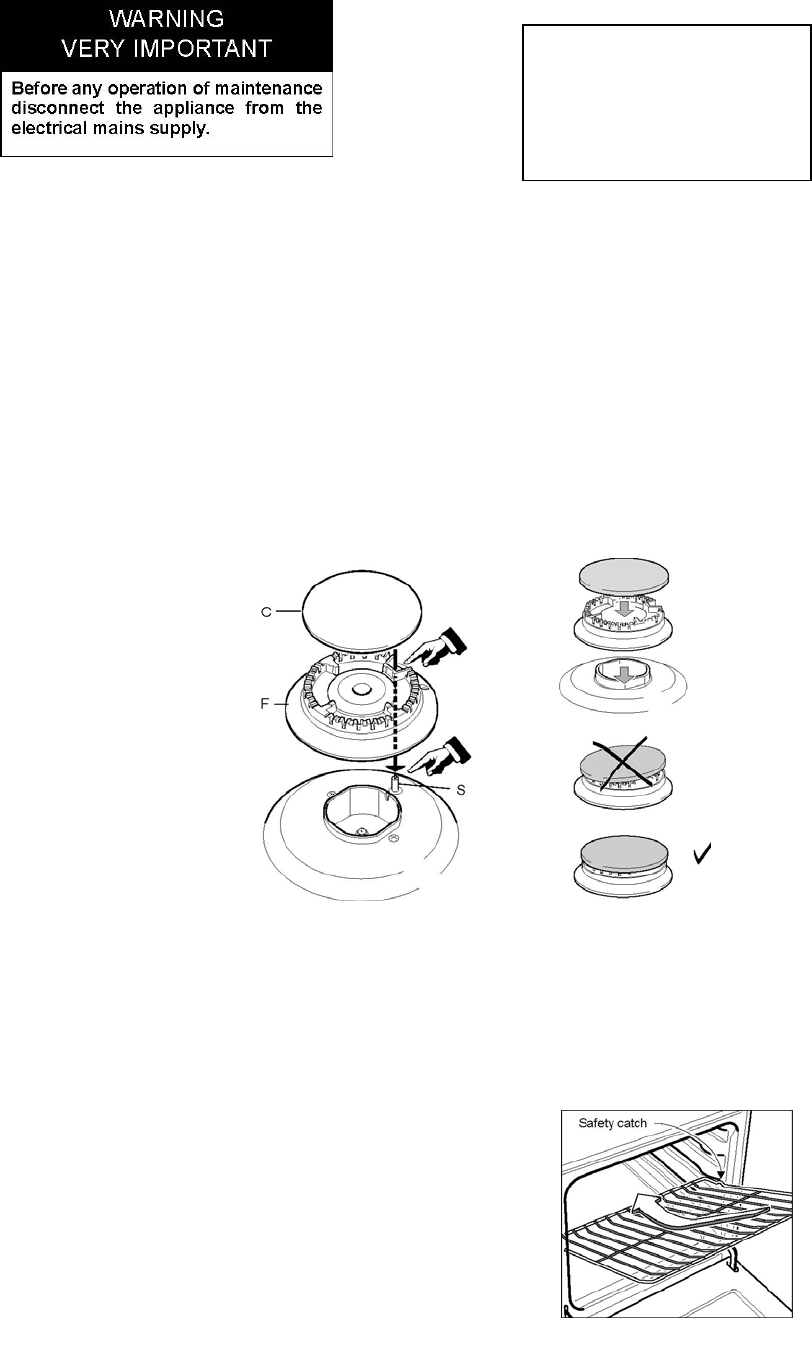 WARNING
VERY IMPORTANT

Before any operation of maintenance disconnect the appliance from the electrical mains supply.

C

F

S

Safety catch