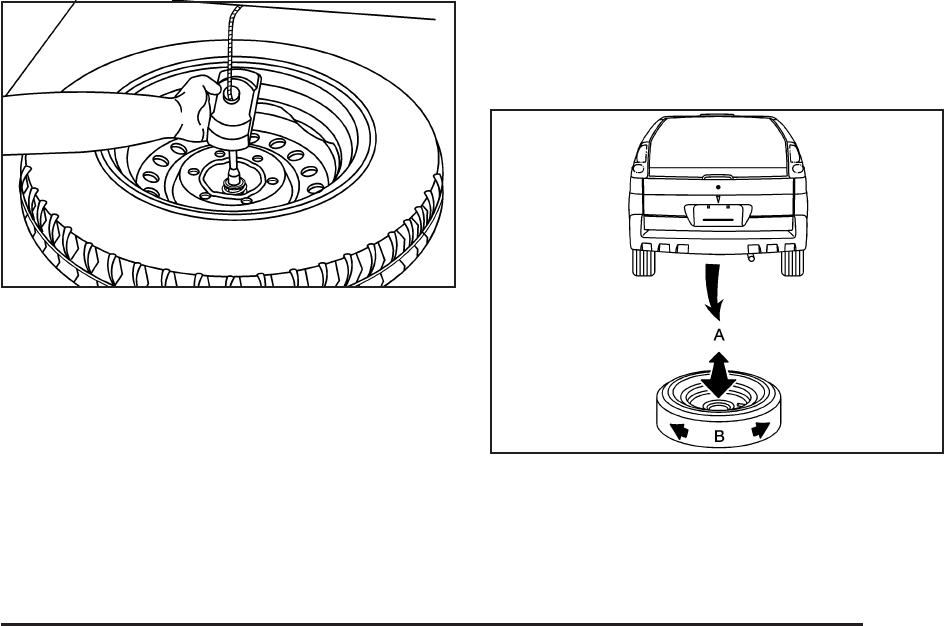 A

B