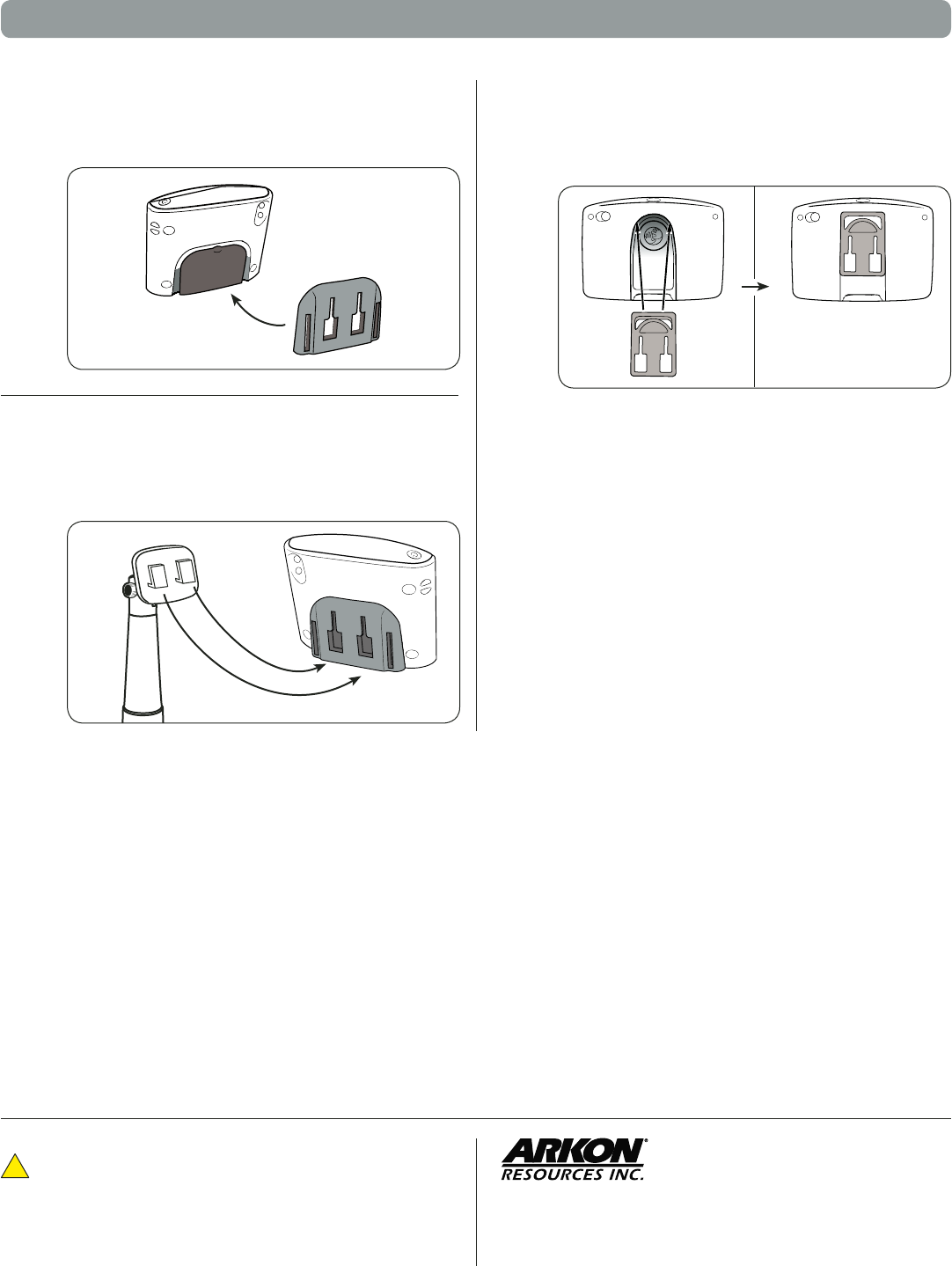 ARKON®
RESOURCES INC.