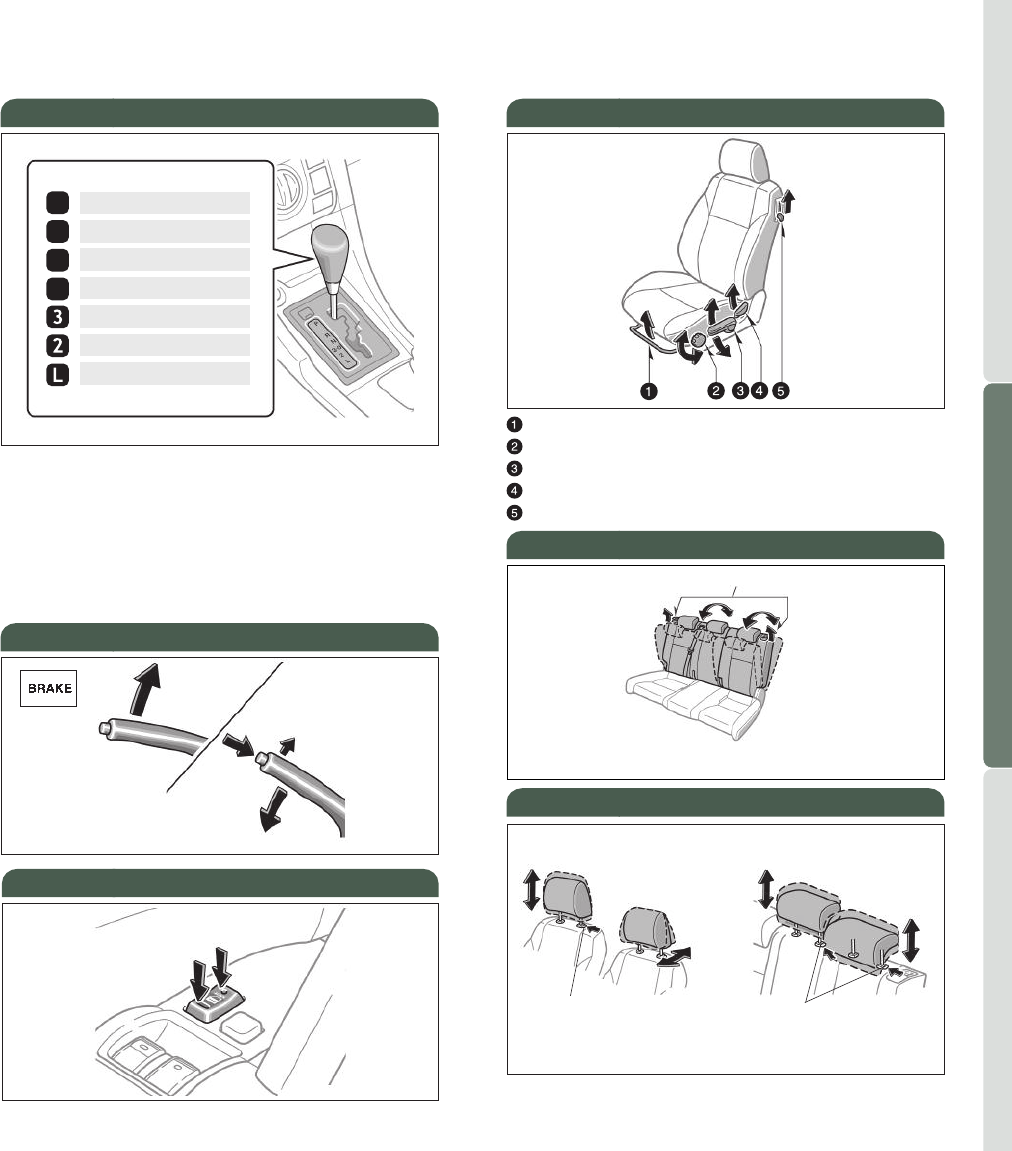 3
2
L

BRAKE

1 2 3 4 5

1
2
3
4
5