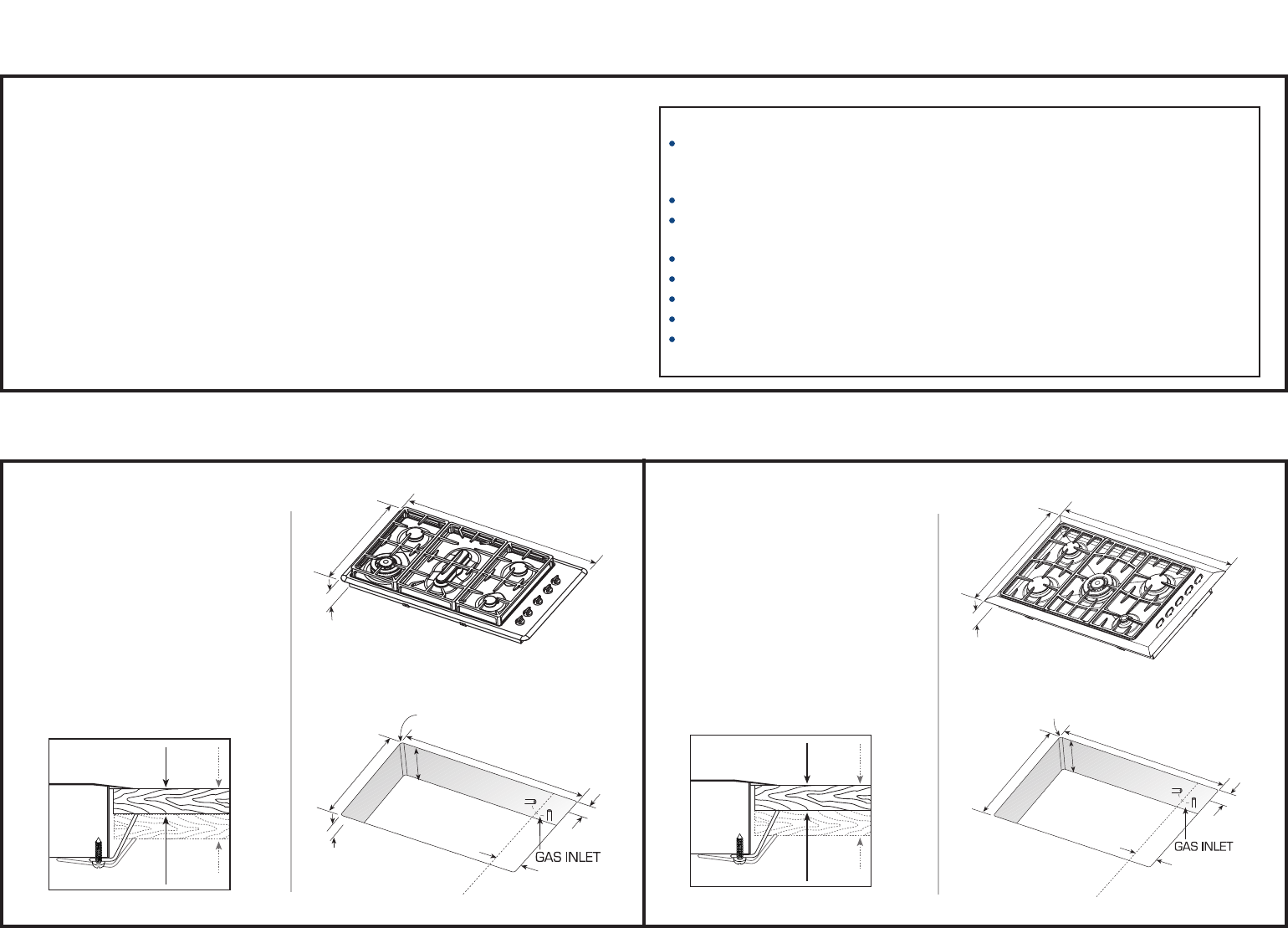 GAS INLET

GAS INLET