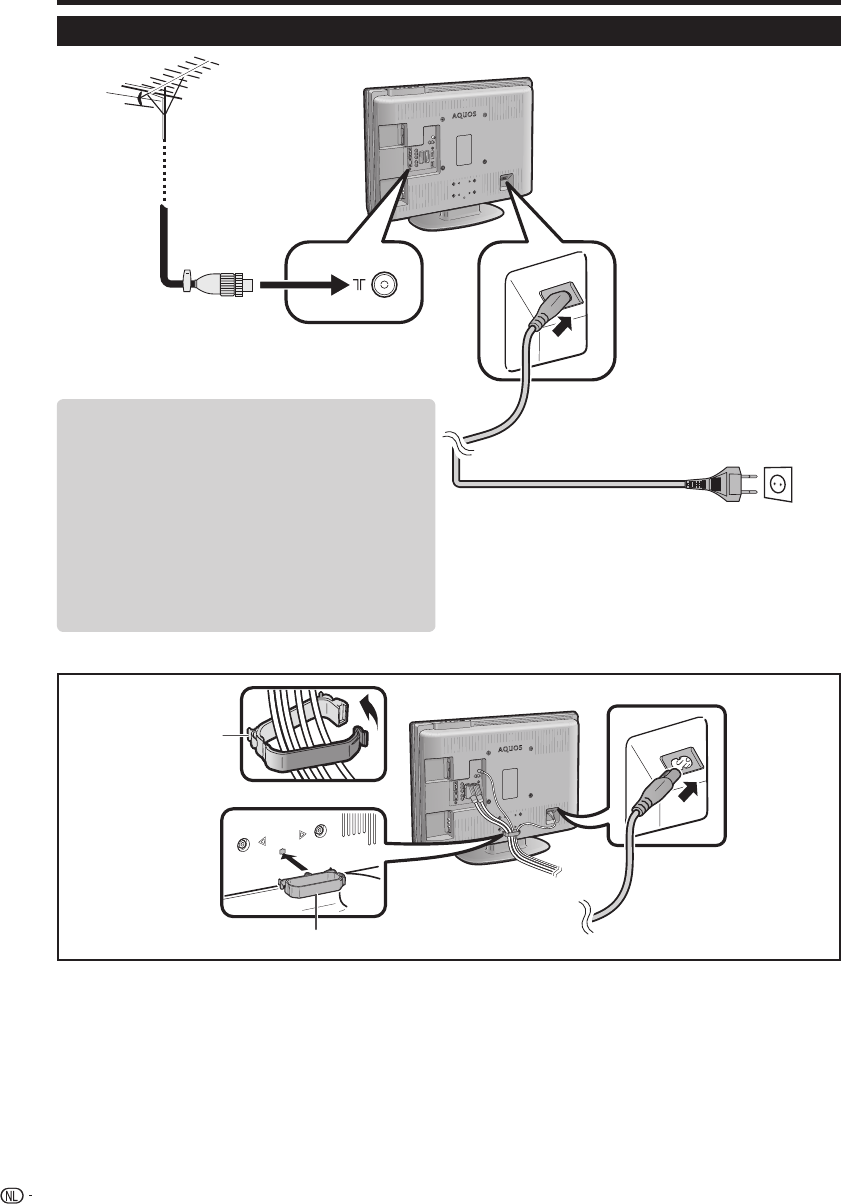 AQUOS

AQUOS

NL -