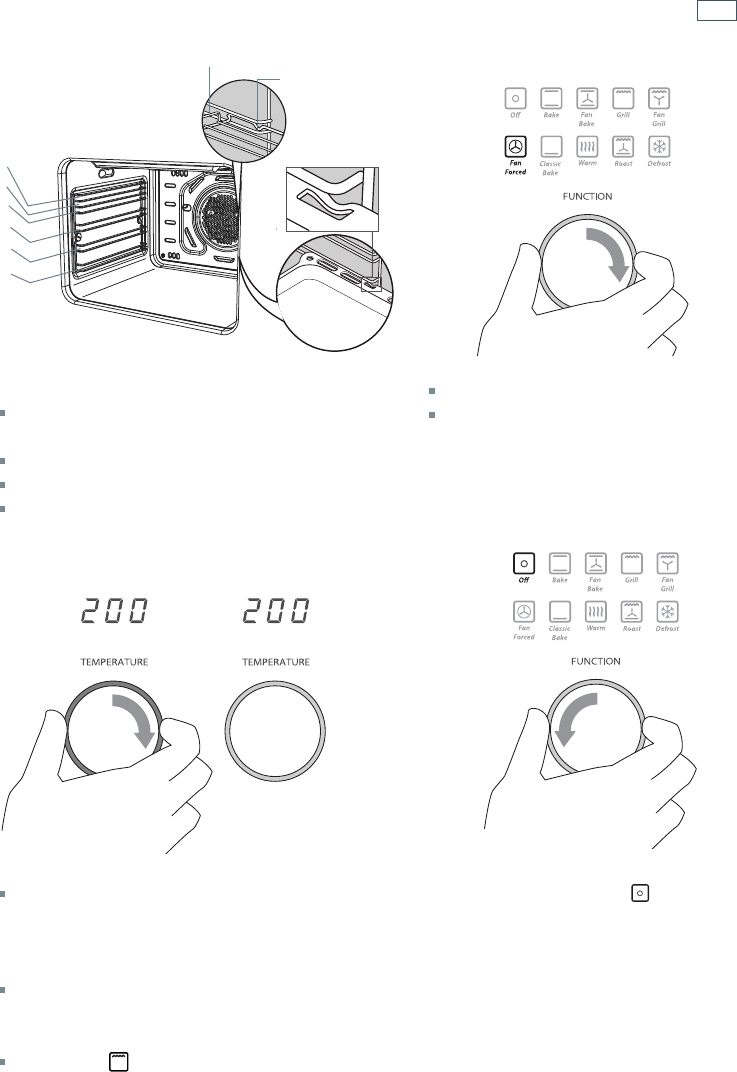 Off
Bake
Fan Bake
Grill
Fan Grill
Fan Forced
Classic Bake
Warm
Roast
Defrost

FUNCTION

200
TEMPERATURE

200
TEMPERATURE

Off
Bake
Fan Bake
Grill
Fan Grill
Fan Forced
Classic Bake
Warm
Roast
Defrost

FUNCTION