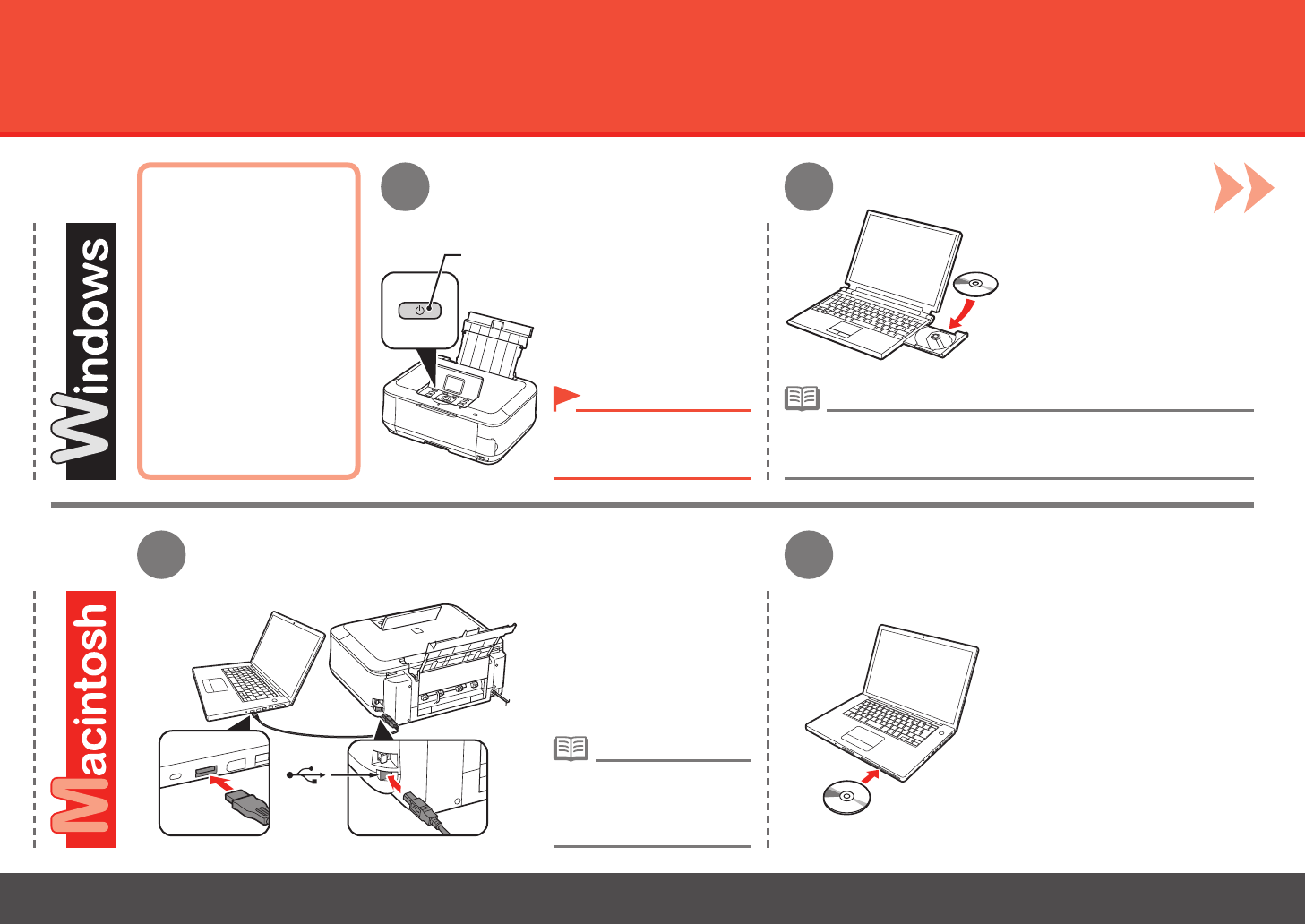 Windows

Macintosh