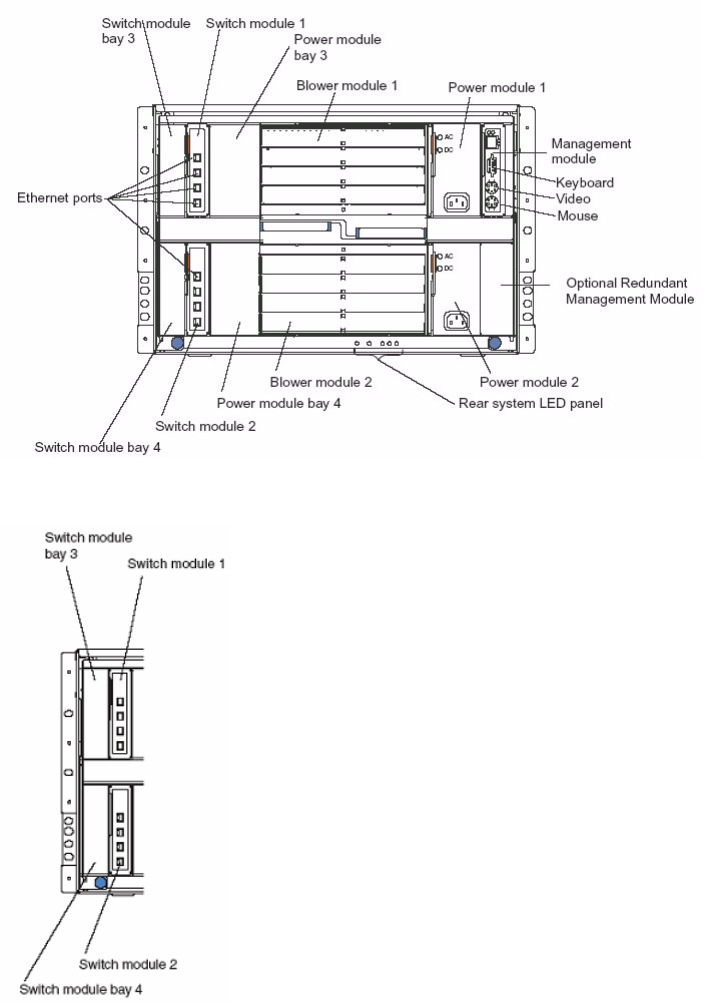 Switch module bay 3
Switch module 1
Power module bay 3
Blower module 1
Power module 1
AC
DC
Management module
Keyboard
Video
Mouse
Ethernet ports
AC
DC
Optional Redundant Management Module
Blower module 2
Power module 2
Power module bay 4
Rear system LED panel
Switch module 2
Switch module bay 4

Switch module bay 3
Switch module 1
Switch module 2
Switch module bay 4