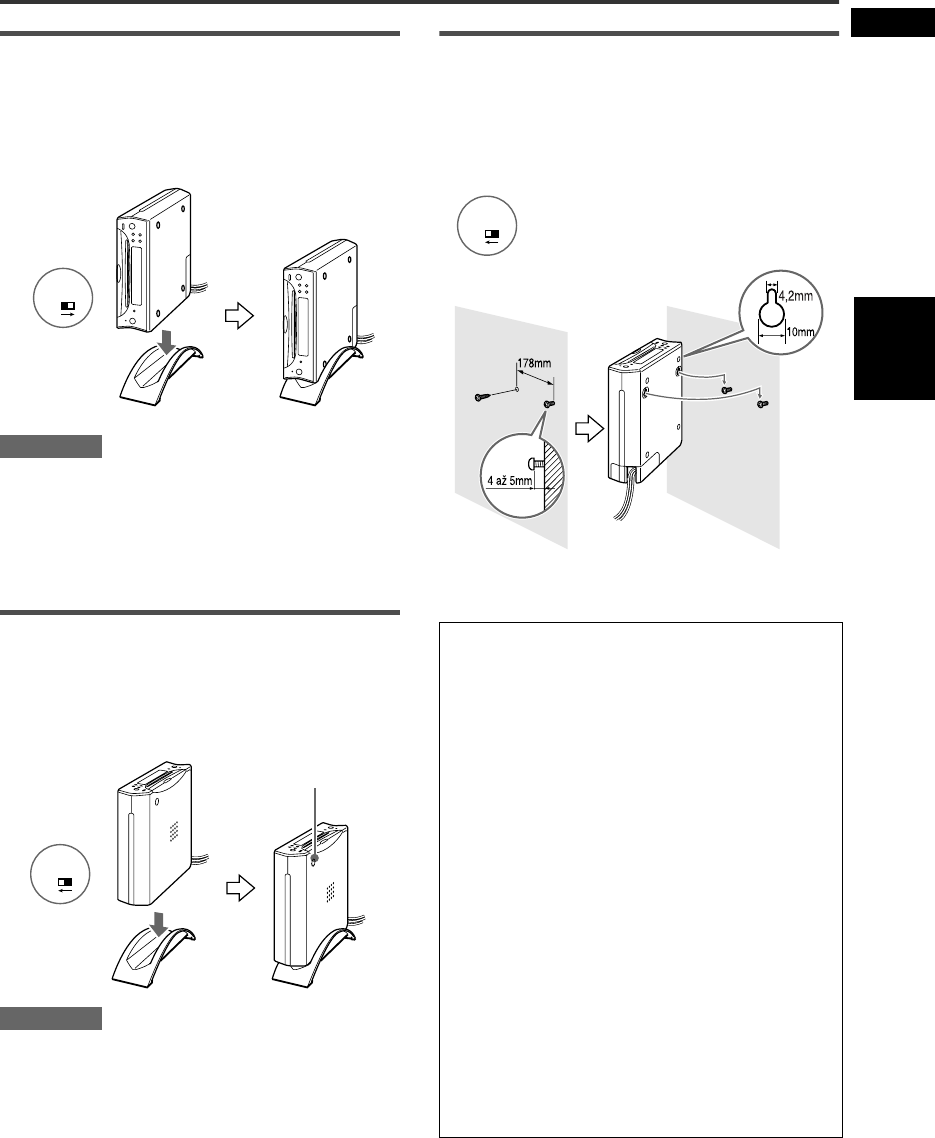 4,2mm

10mm

178mm

4 až 5mm