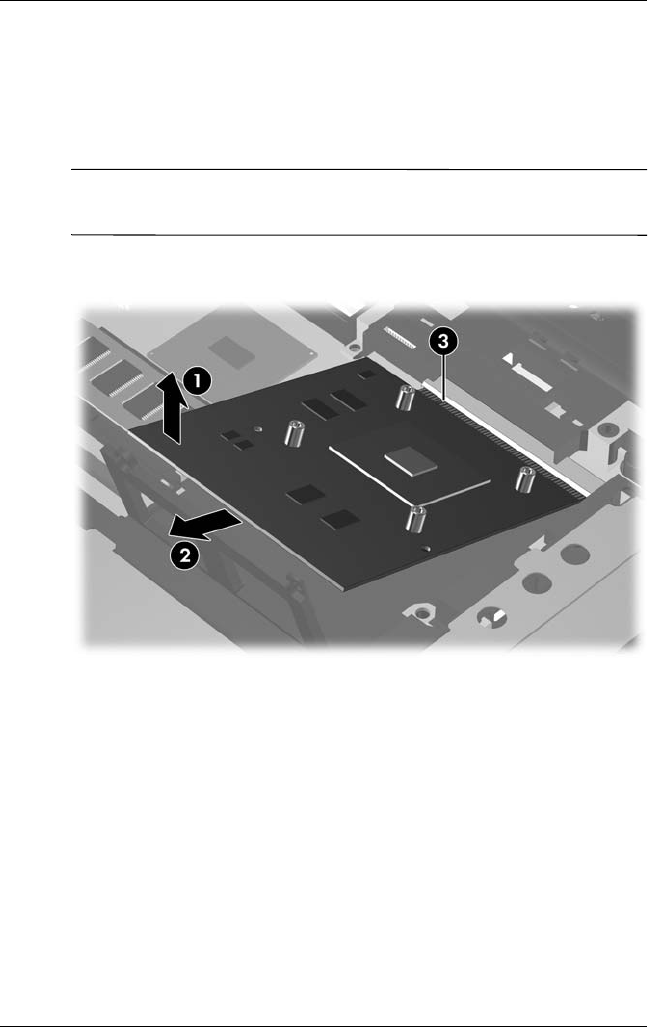 1

2

3