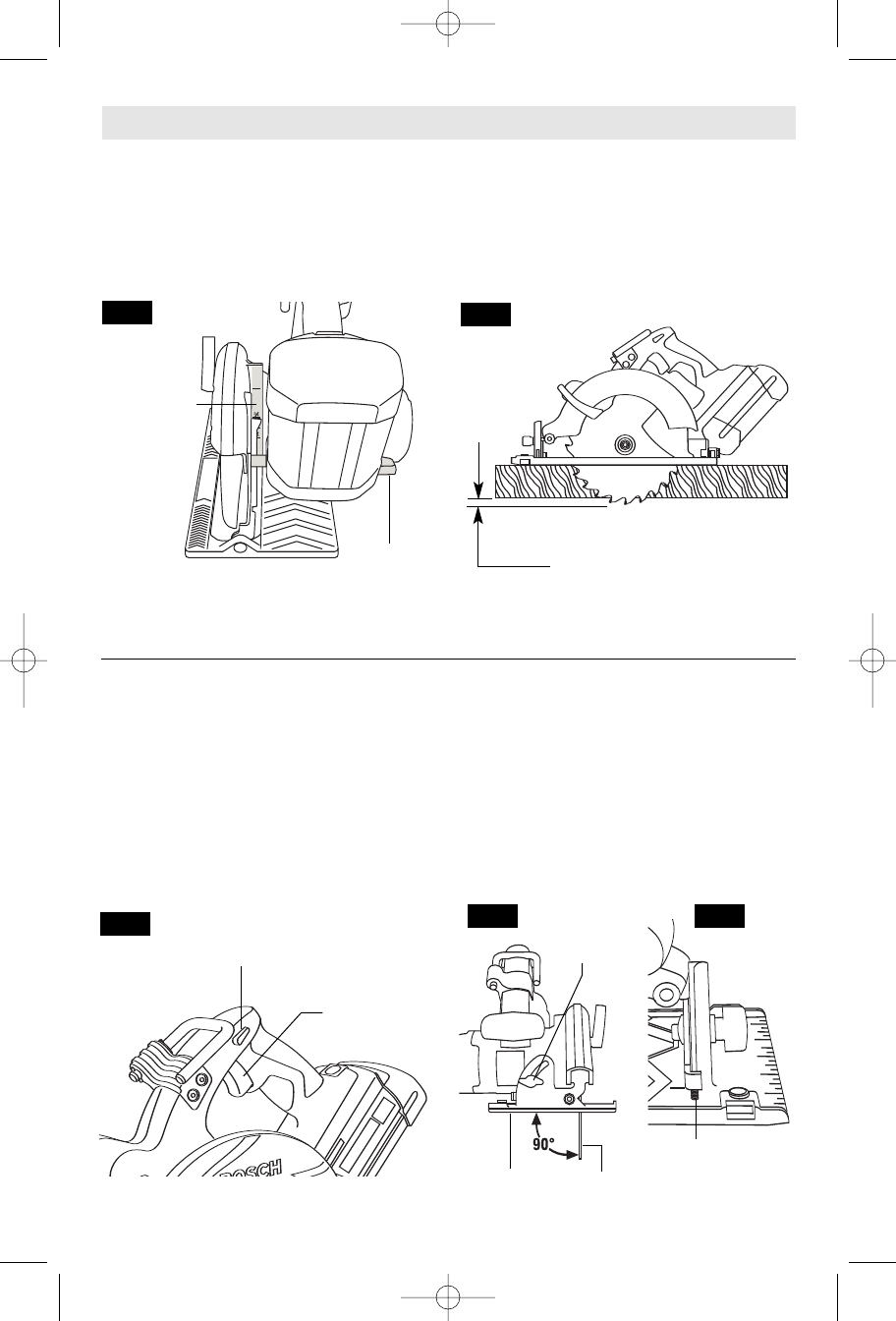 90°

BOSCH