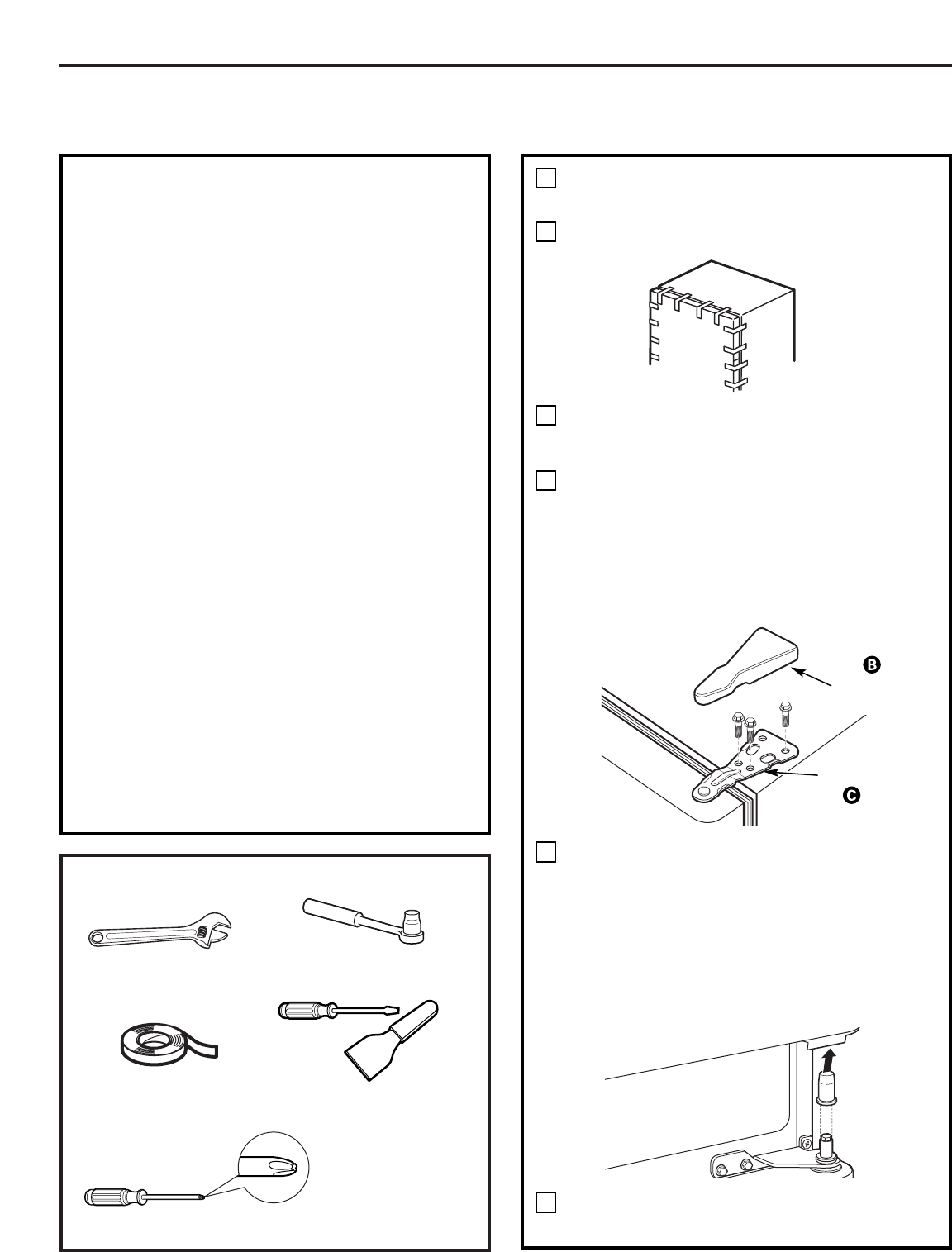 B

C