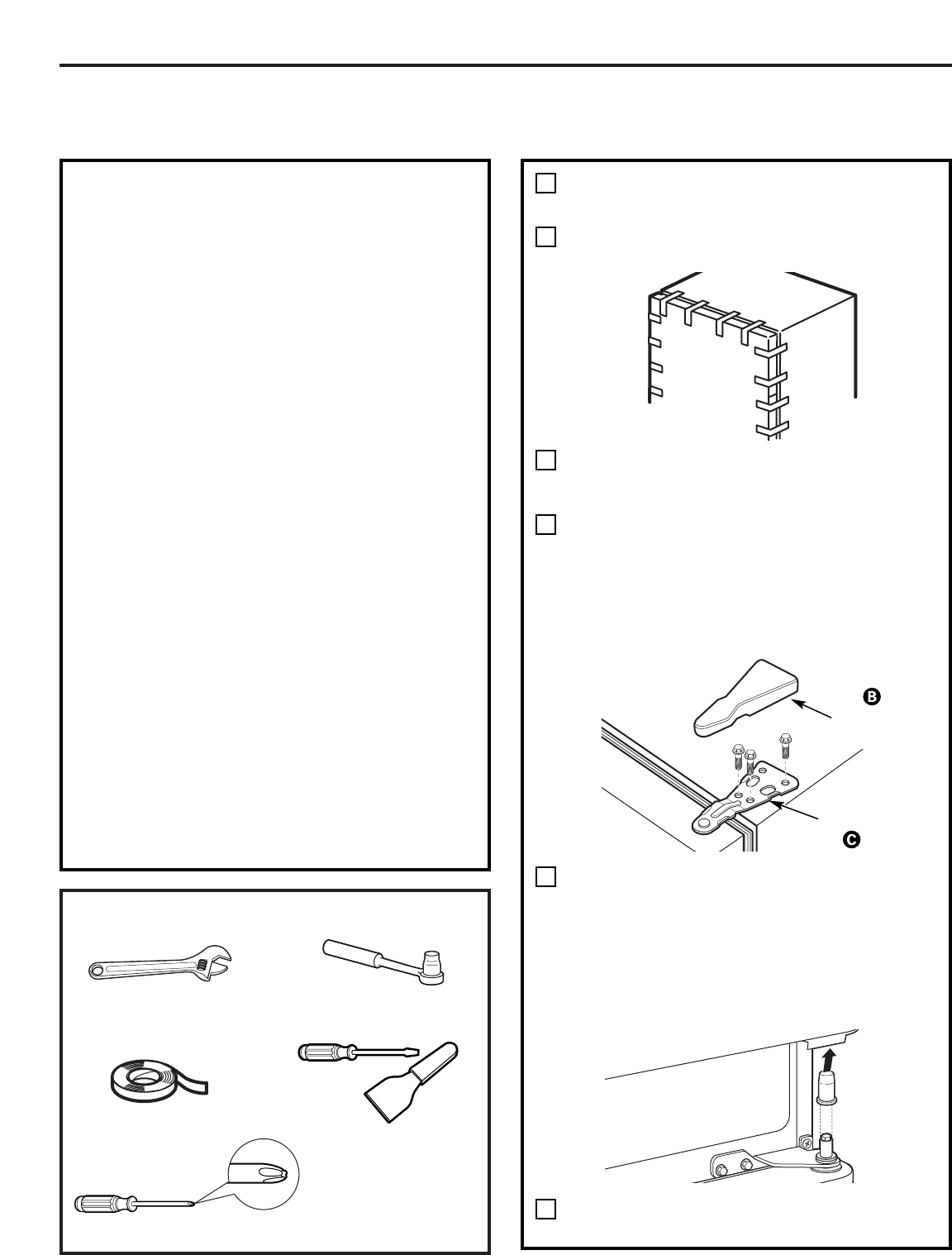 B

C