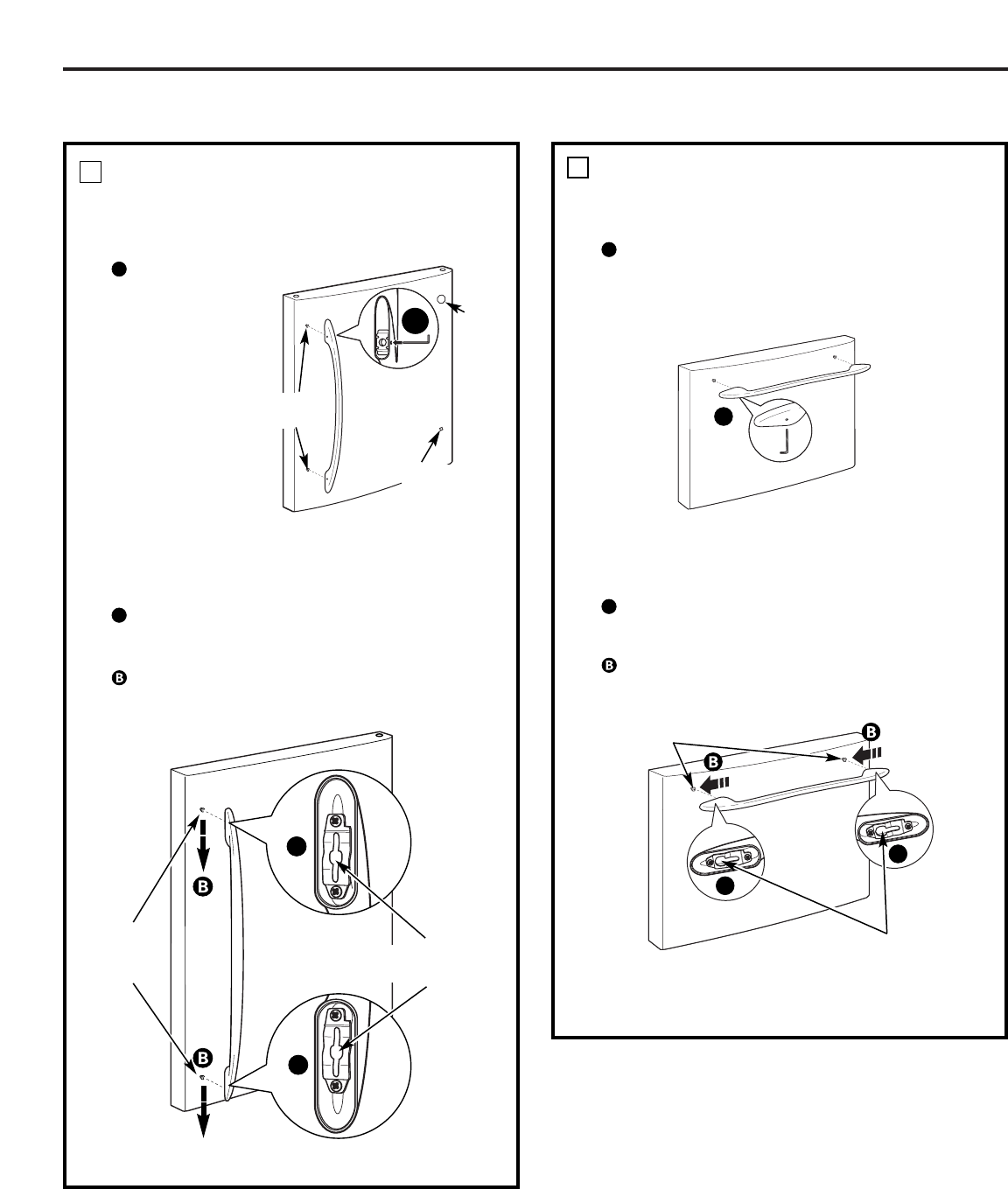 B

B

B

B

B

B