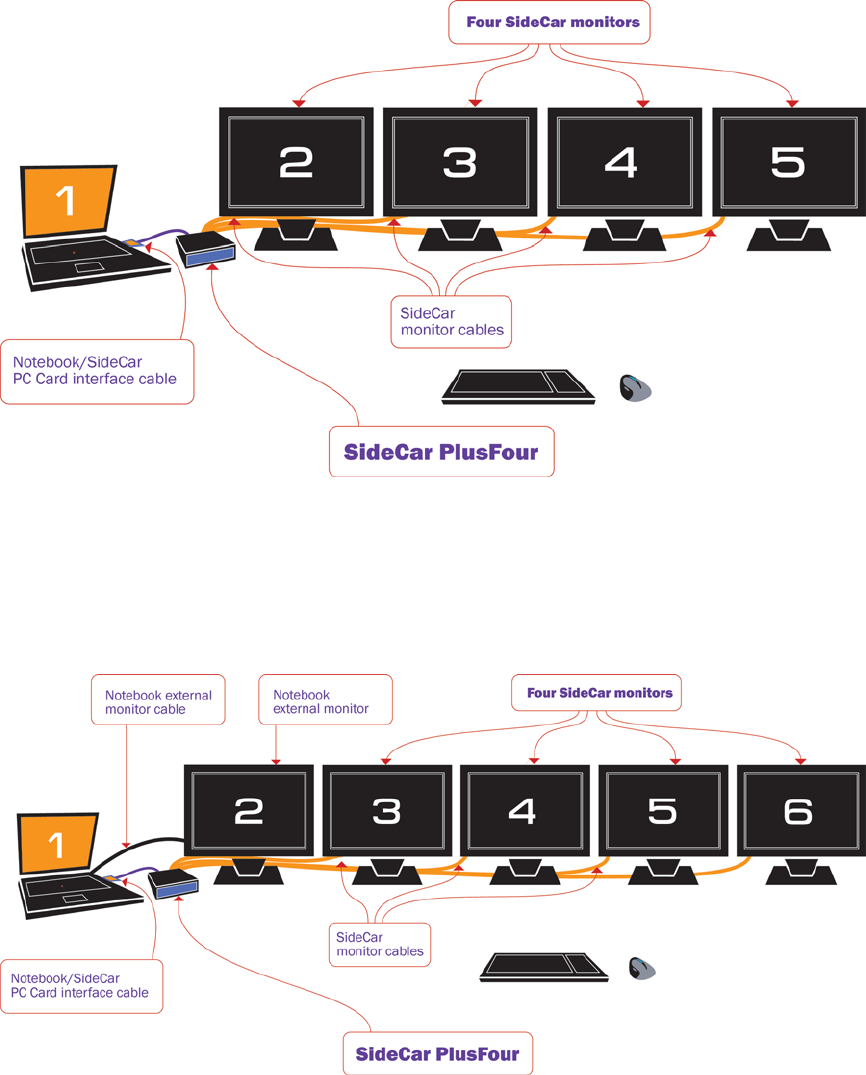 Four SideCar monitors

1

2

3

4

5

SideCar monitor cables

Notebook/SideCar PC Card interface cable

SideCar PlusFour

Notebook external monitor cable

Notebook external monitor

Four SideCar monitors

1

2

3

4

5

6

SideCar monitor cables

Notebook/SideCar PC Card interface cable

SideCar PlusFour