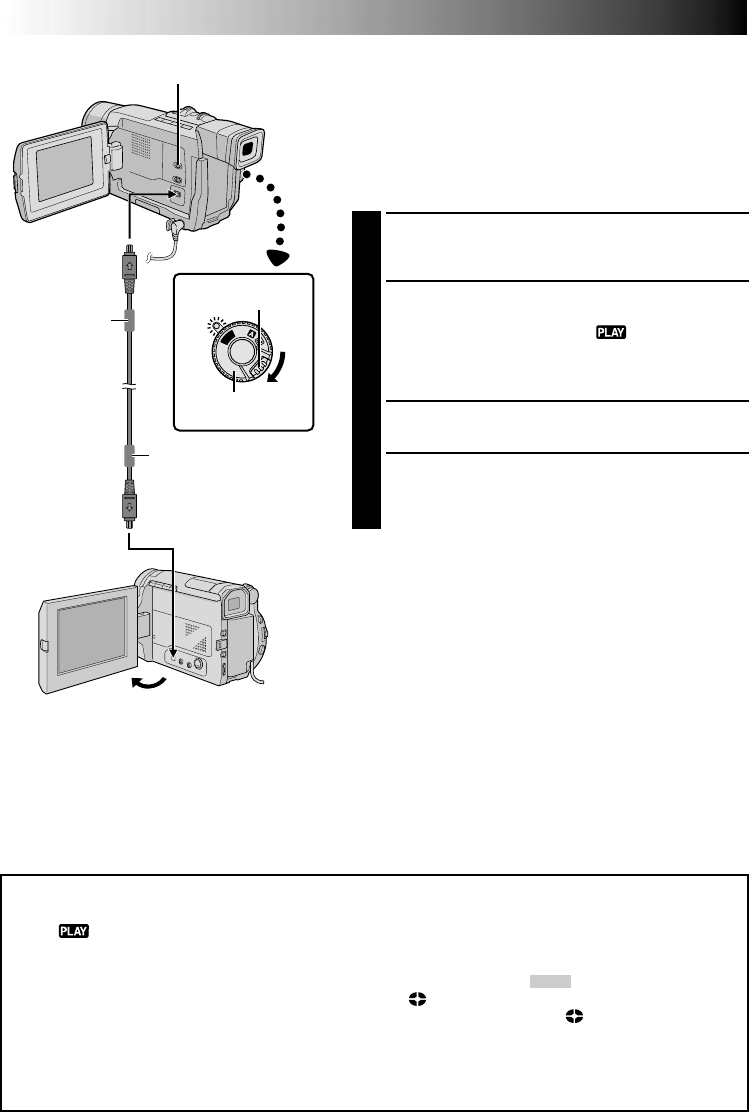 PLAY

PLAY