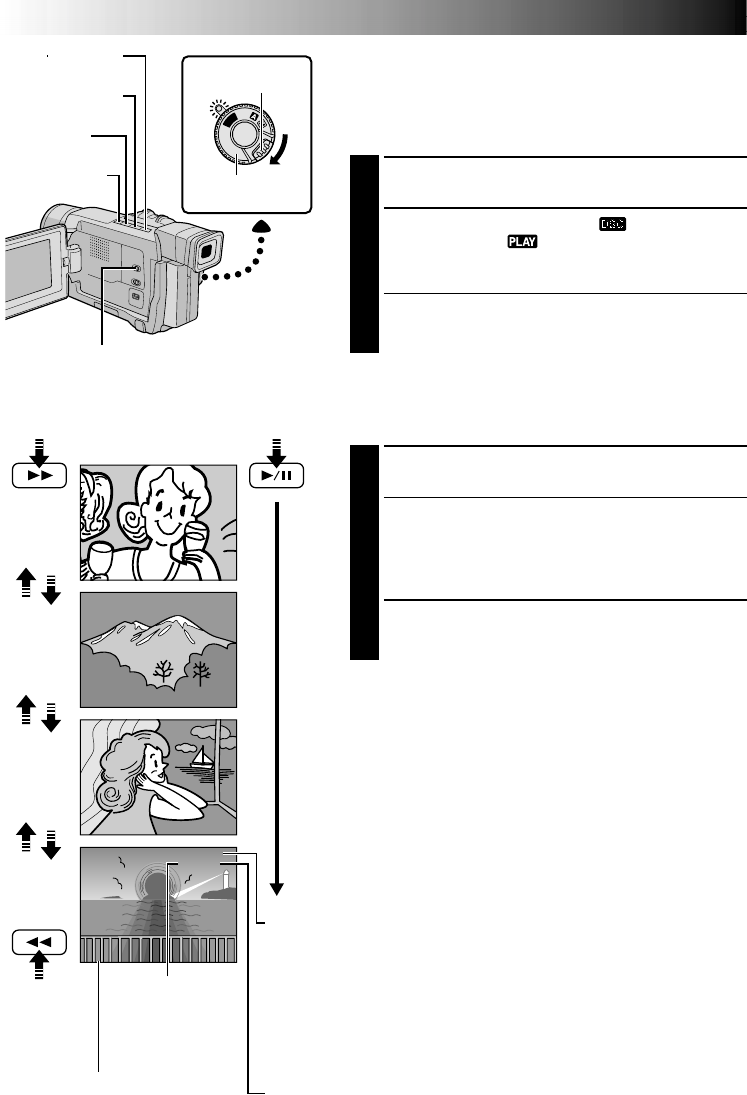 DSC
PLAY