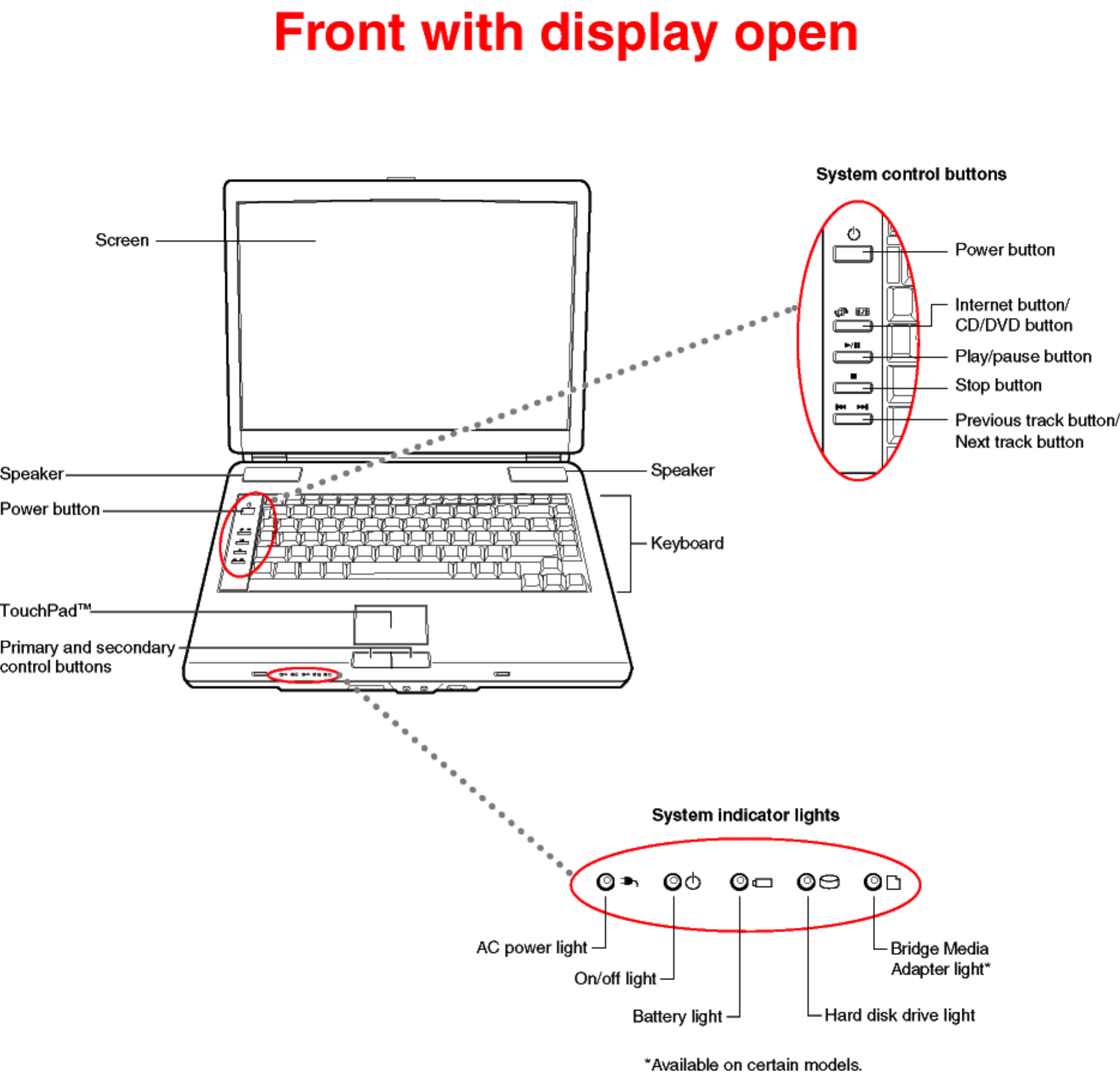 Front with display open

System control buttons

Screen

Power button

Internet button/ CD/DVD button

Play/pause button

Stop button

Previous track button/ Next track button

Speaker

Speaker

Power button

Keyboard

TouchPad™

Primary and secondary control buttons

System indicator lights

AC power light

On/off light

Battery light

Hard disk drive light

Bridge Media Adapter light*

*Available on certain models.