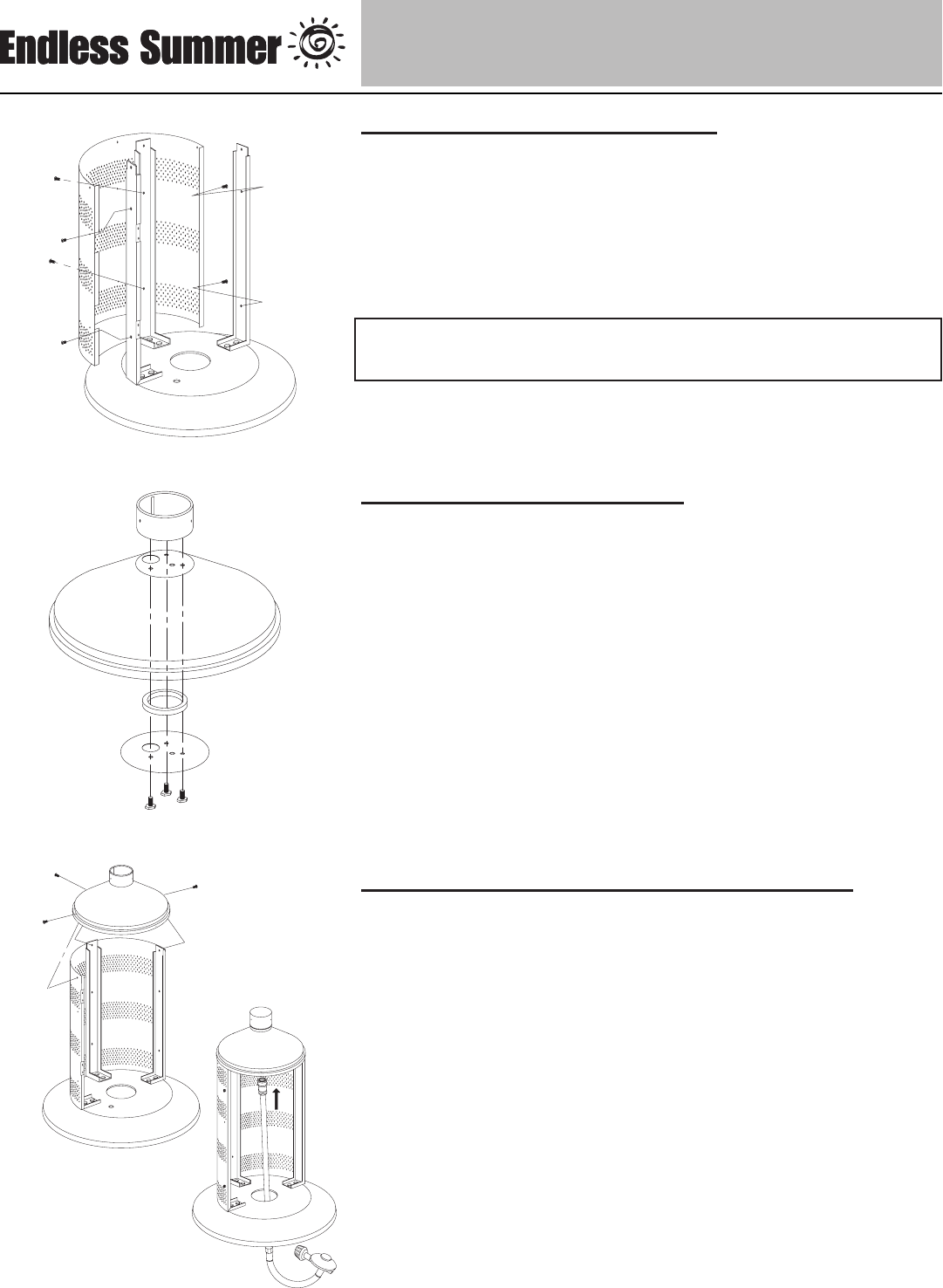 Endless Summer