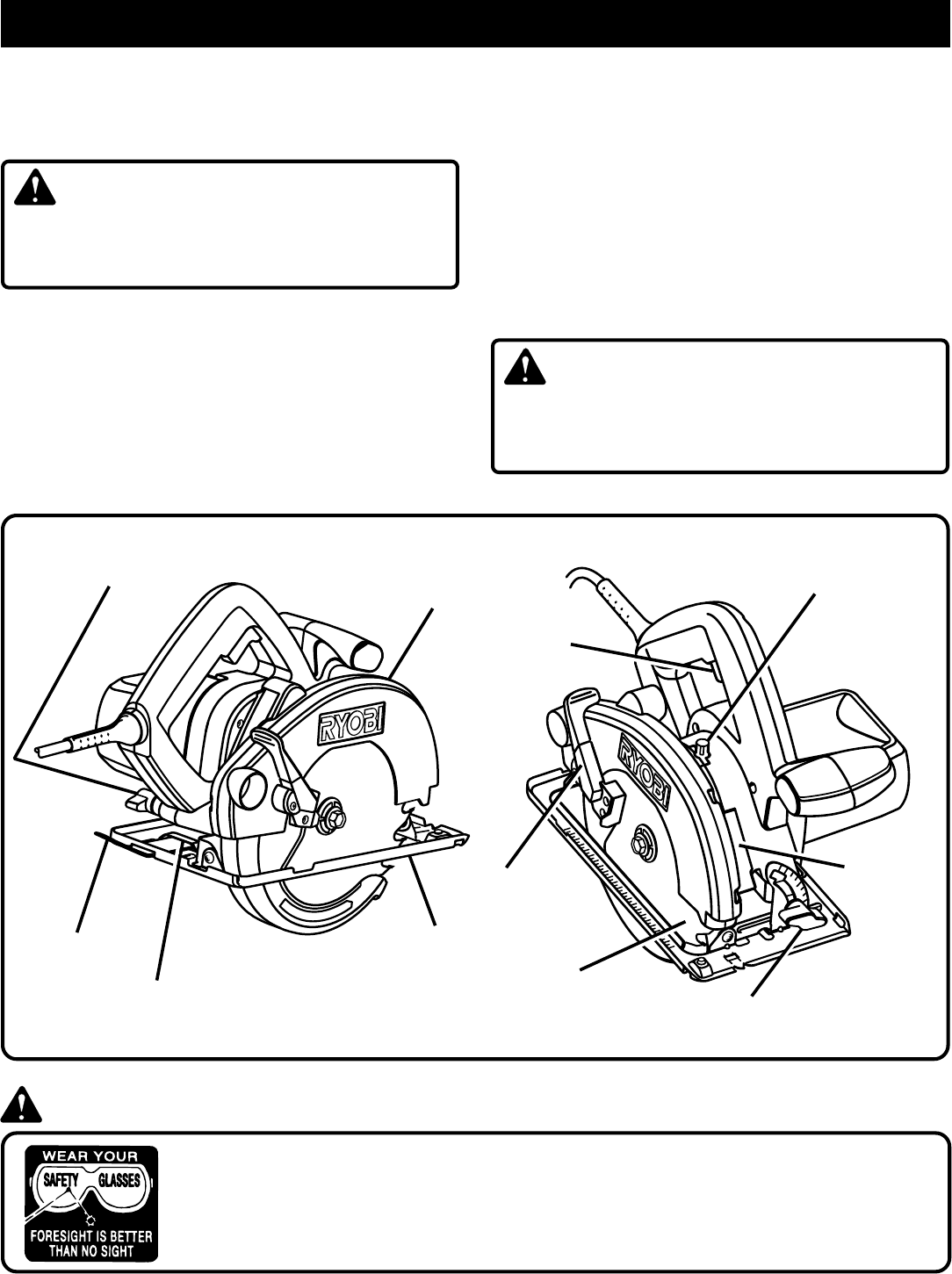 RYOBI

RYOBI

WEAR YOUR SAFETY GLASSES FORESIGHT IS BETTER THAN NO SIGHT