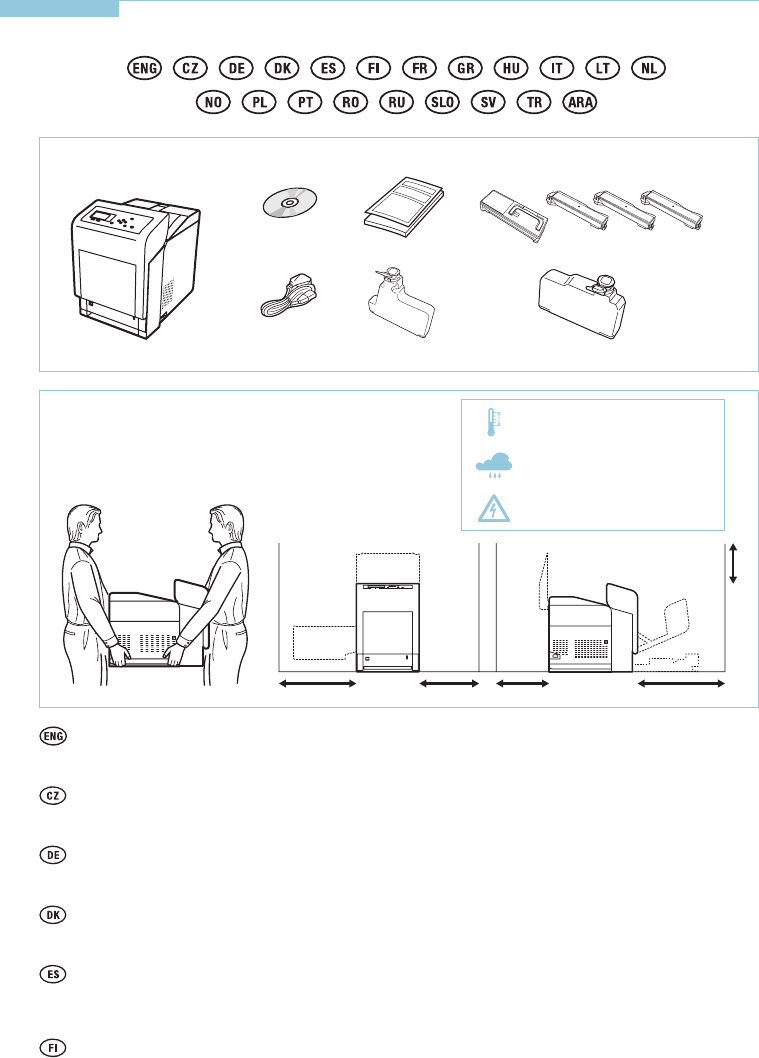 ENG CZ DE DK ES FI FR GR HU IT LT NL
NO PL PT RO RU SLO SV TR ARA

ENG

CZ

DE

DK

ES

FI