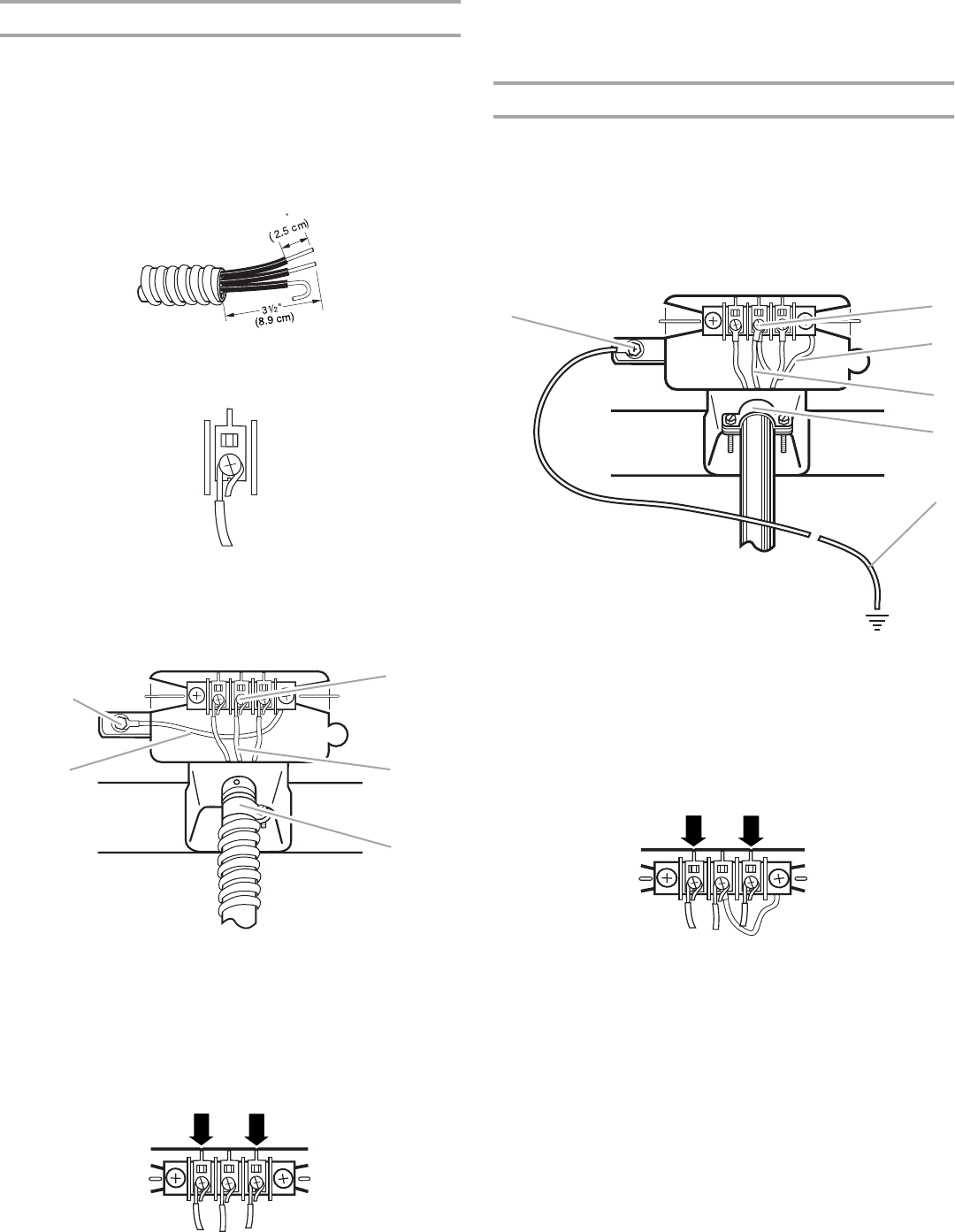 ( 2.5 cm)

$3\frac{1}{2}$"
(8.9 cm)