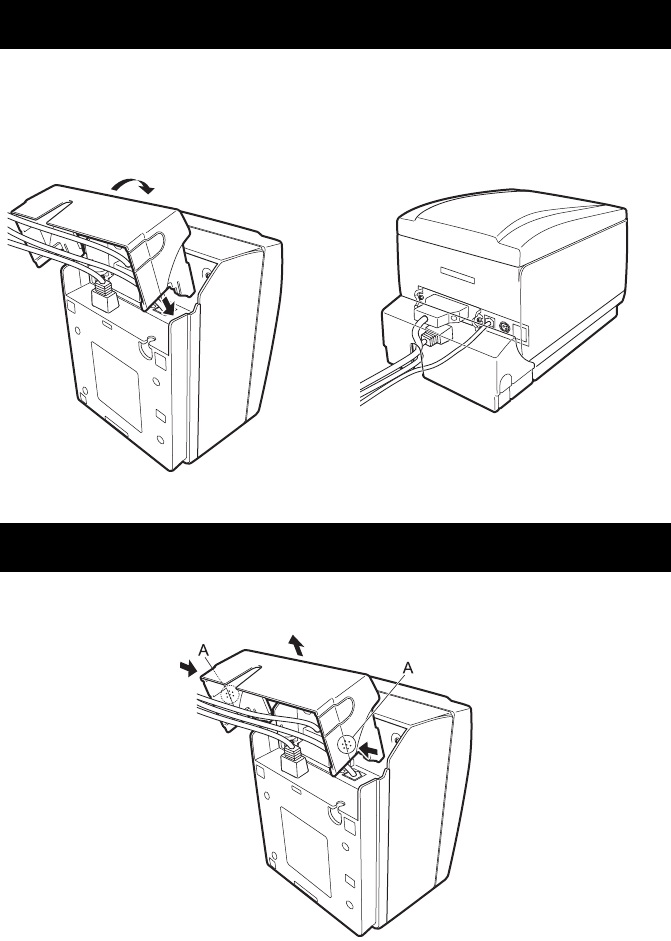 A

A