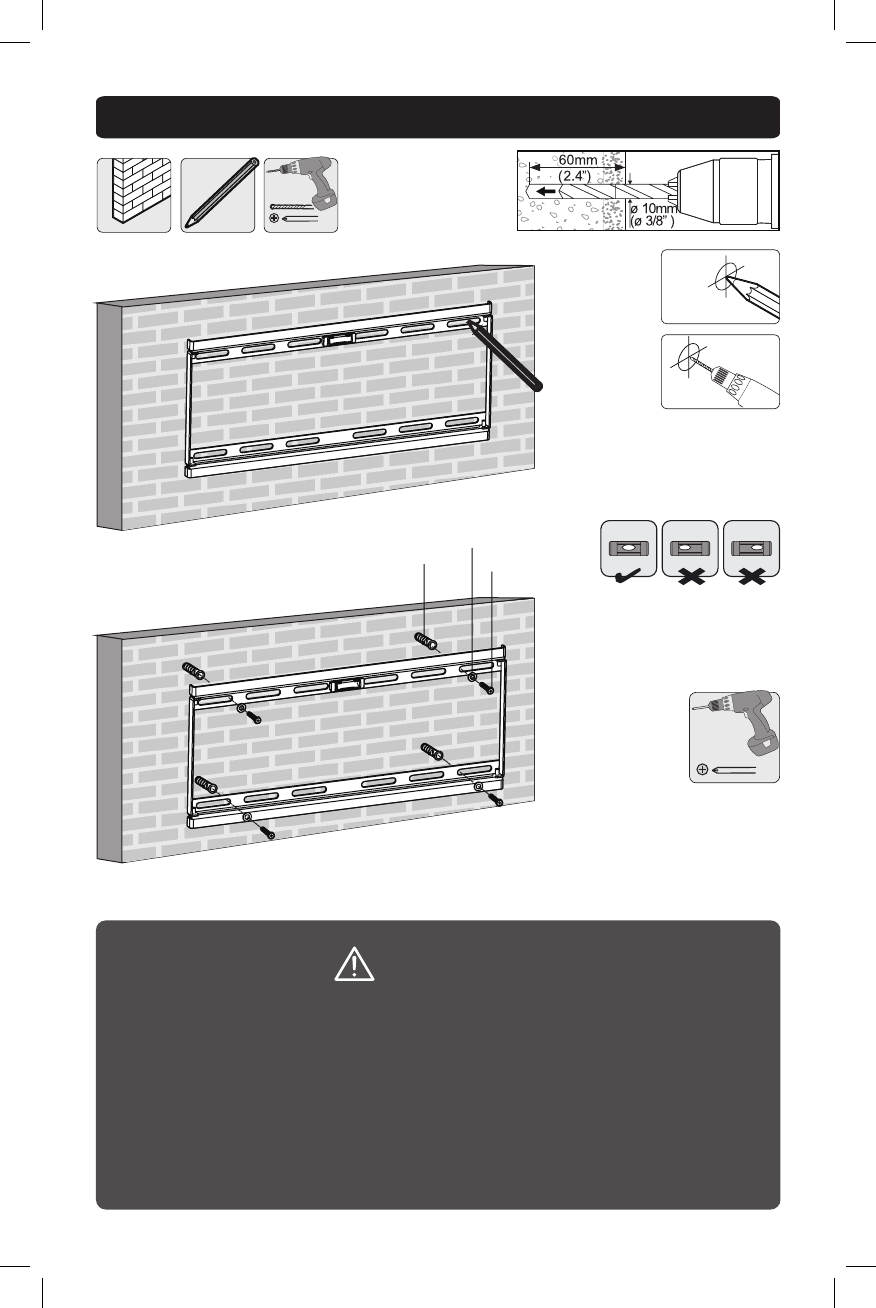 60mm
(2.4")
ø 10mm
(ø 3/8")