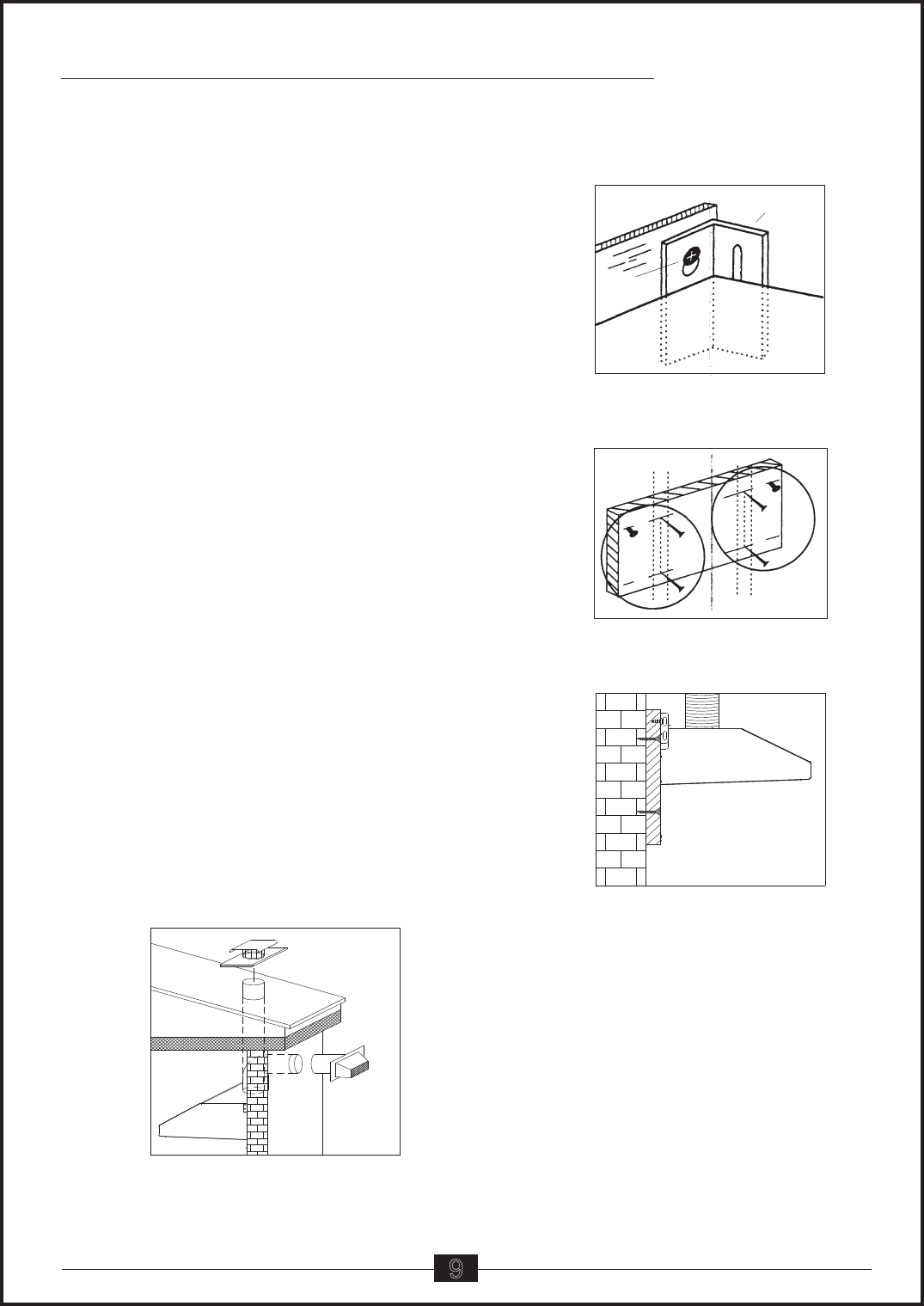 9